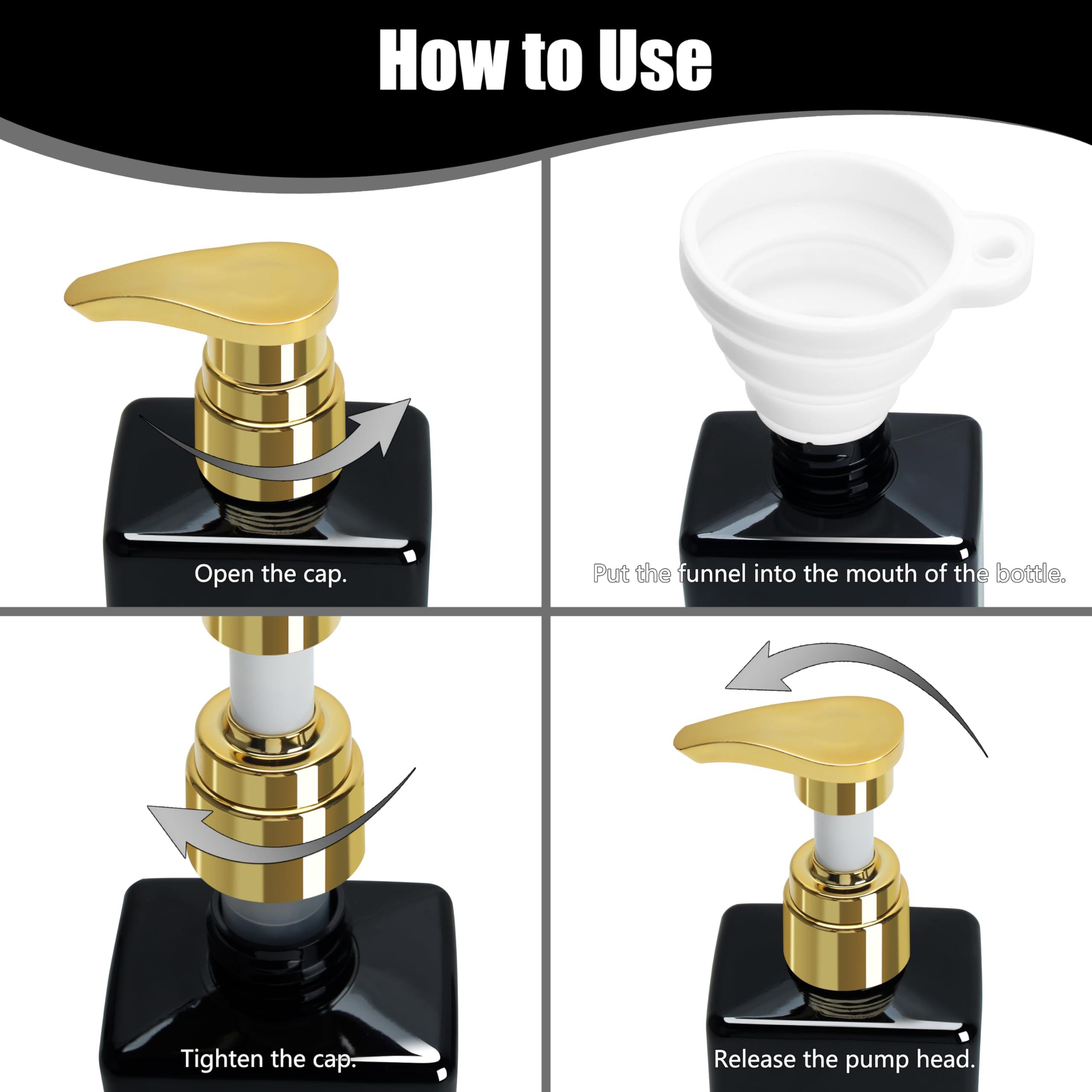 How to Use

Open the cap.

Put the funnel into the mouth of the bottle.

Tighten the cap.

Release the pump head.