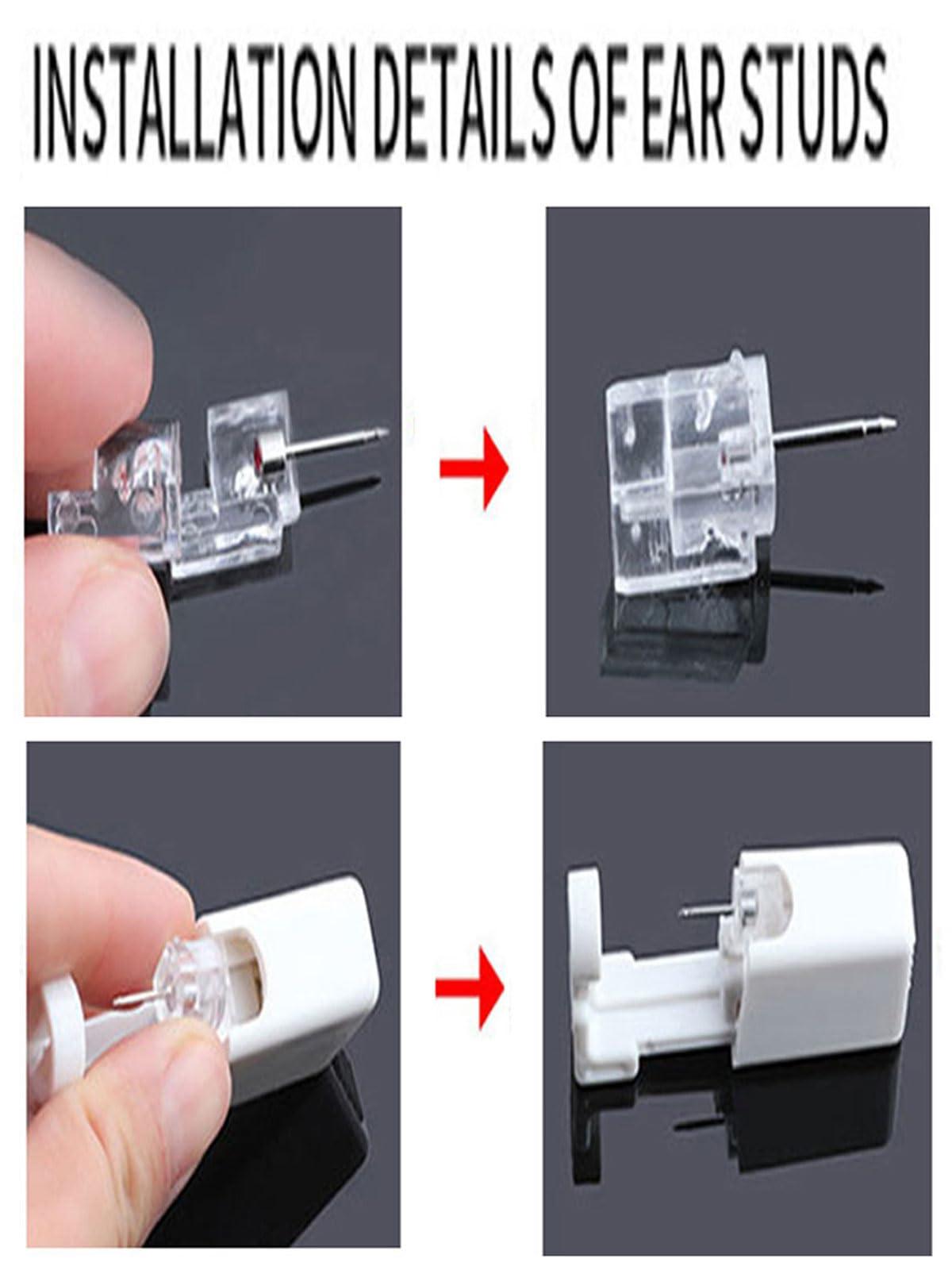 INSTALLATION DETAILS OF EAR STUDS