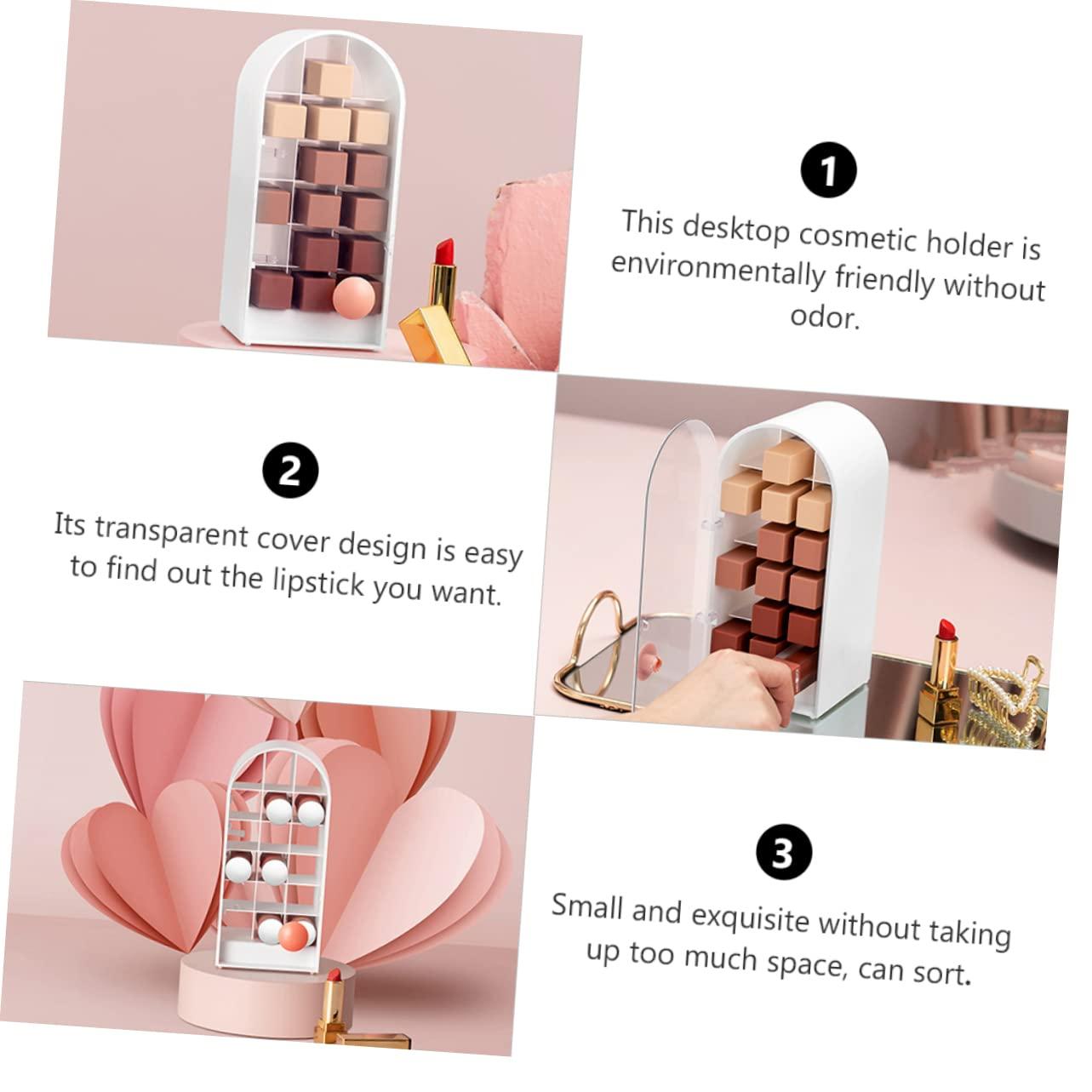 1

This desktop cosmetic holder is environmentally friendly without odor.

2

Its transparent cover design is easy to find out the lipstick you want.

3

Small and exquisite without taking up too much space, can sort.