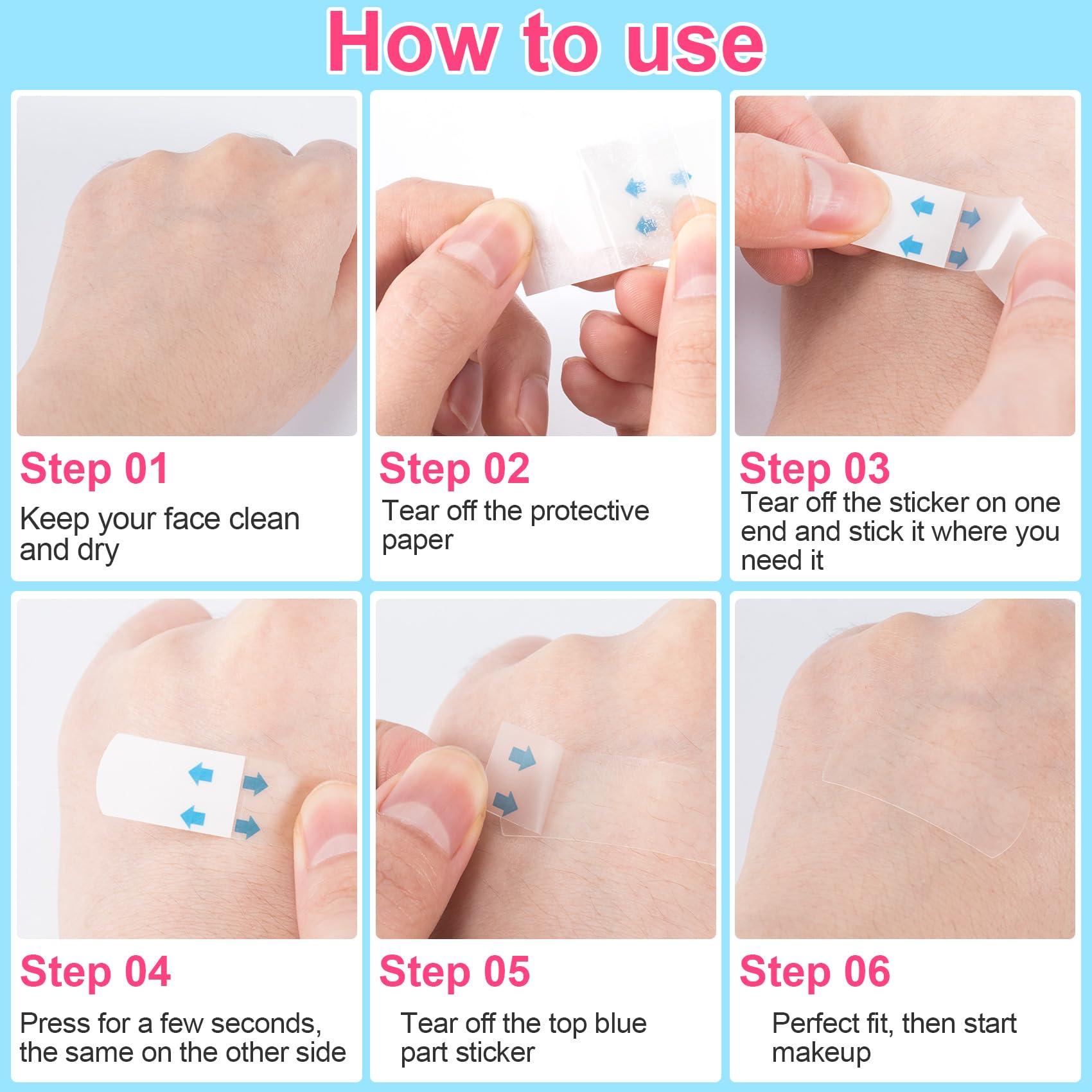 How to use

Step 01
Keep your face clean and dry

Step 02
Tear off the protective paper

Step 03
Tear off the sticker on one end and stick it where you need it

Step 04
Press for a few seconds, the same on the other side

Step 05
Tear off the top blue part sticker

Step 06
Perfect fit, then start makeup