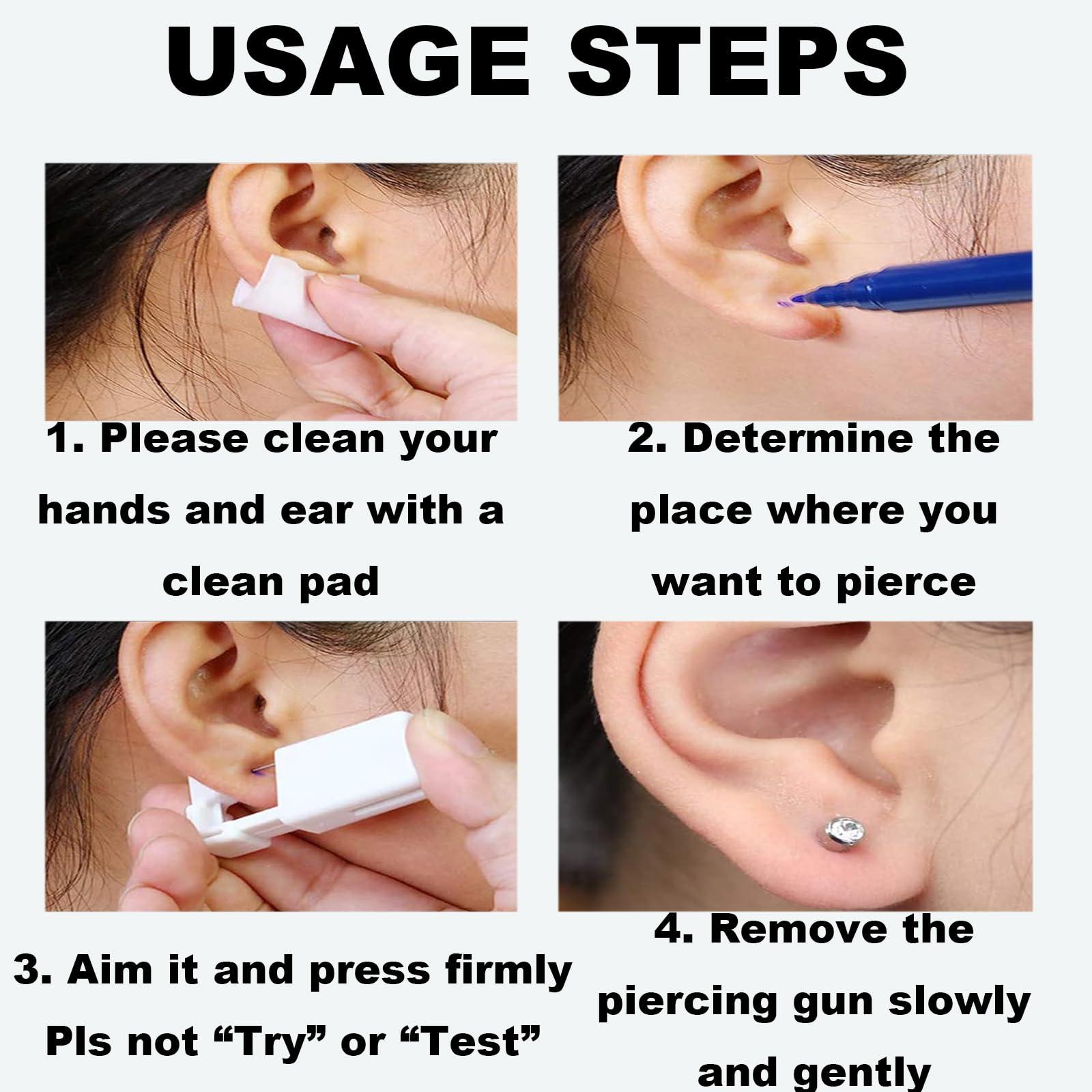 USAGE STEPS

1. Please clean your hands and ear with a clean pad

2. Determine the place where you want to pierce

3. Aim it and press firmly
Pls not “Try” or “Test”

4. Remove the piercing gun slowly and gently