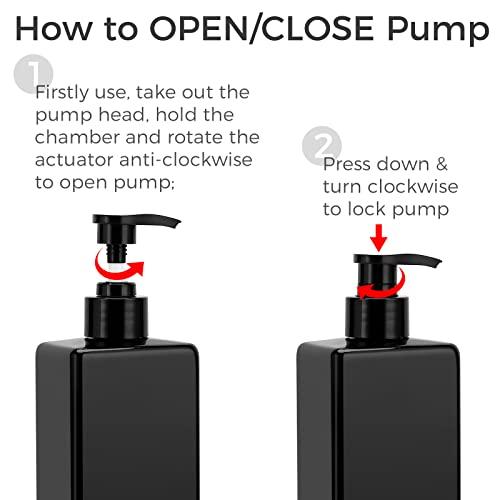 How to OPEN/CLOSE Pump

1
Firstly use, take out the pump head, hold the chamber and rotate the actuator anti-clockwise to open pump;

2
Press down & turn clockwise to lock pump