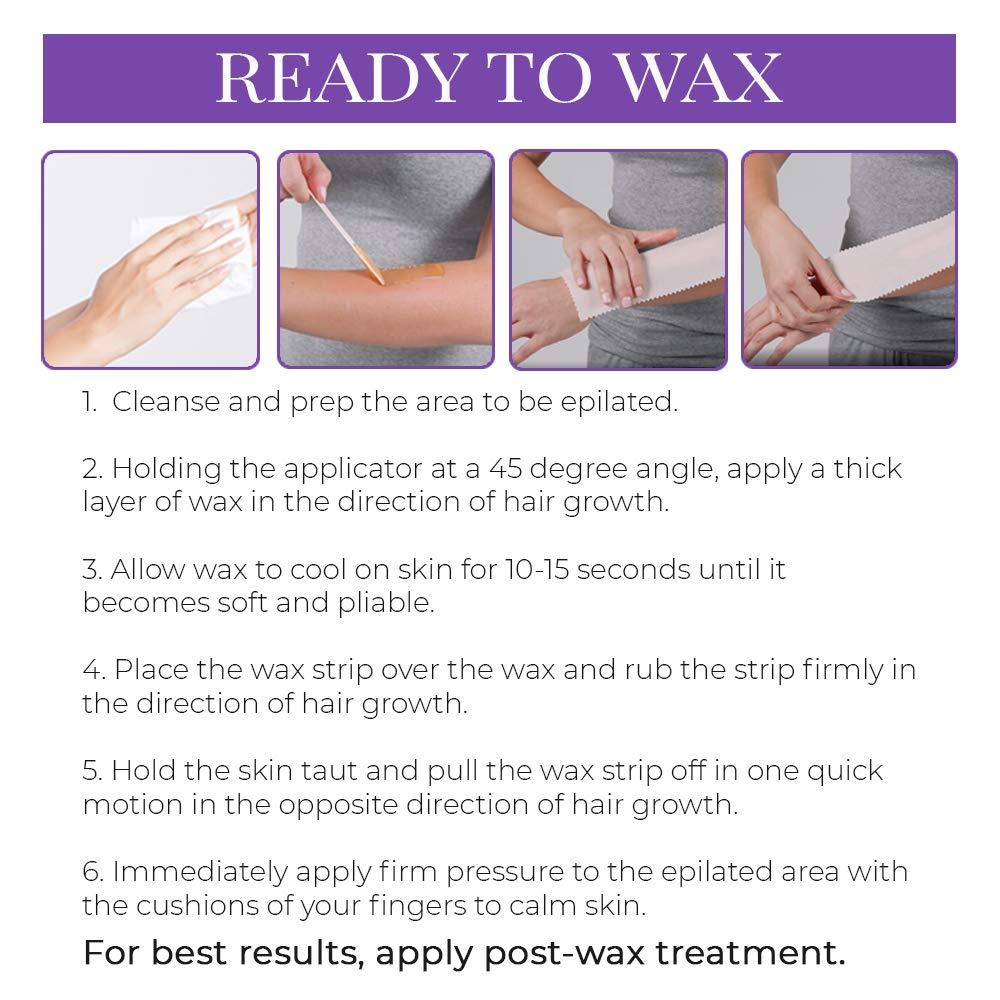 READY TO WAX

1. Cleanse and prep the area to be epilated.

2. Holding the applicator at a 45 degree angle, apply a thick layer of wax in the direction of hair growth.

3. Allow wax to cool on skin for 10-15 seconds until it becomes soft and pliable.

4. Place the wax strip over the wax and rub the strip firmly in the direction of hair growth.

5. Hold the skin taut and pull the wax strip off in one quick motion in the opposite direction of hair growth.

6. Immediately apply firm pressure to the epilated area with the cushions of your fingers to calm skin.

For best results, apply post-wax treatment.