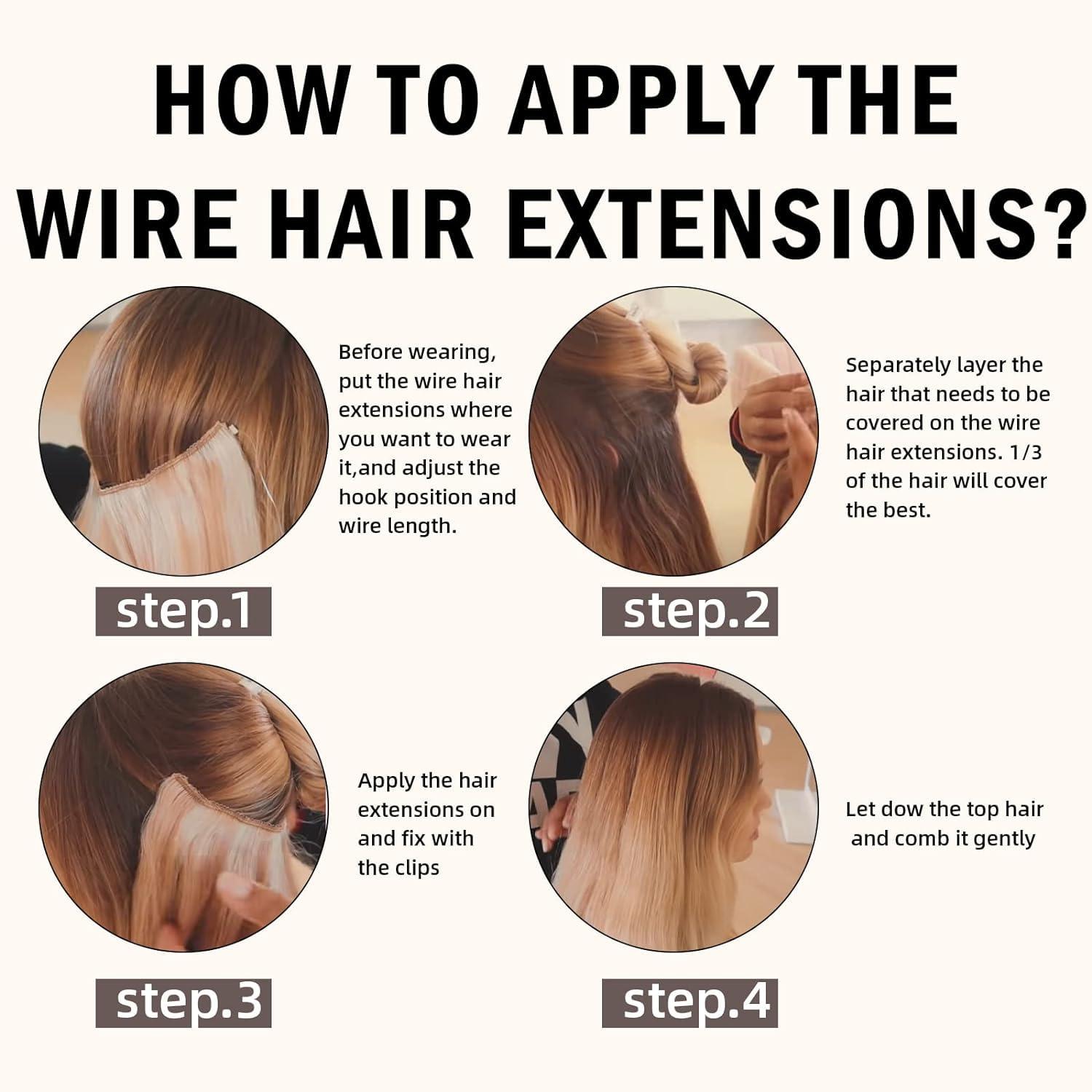 HOW TO APPLY THE WIRE HAIR EXTENSIONS?

Before wearing, put the wire hair extensions where you want to wear it,and adjust the hook position and wire length.

step.1

Separately layer the hair that needs to be covered on the wire hair extensions. 1/3 of the hair will cover the best.

step.2

Apply the hair extensions on and fix with the clips

step.3

Let dow the top hair and comb it gently

step.4