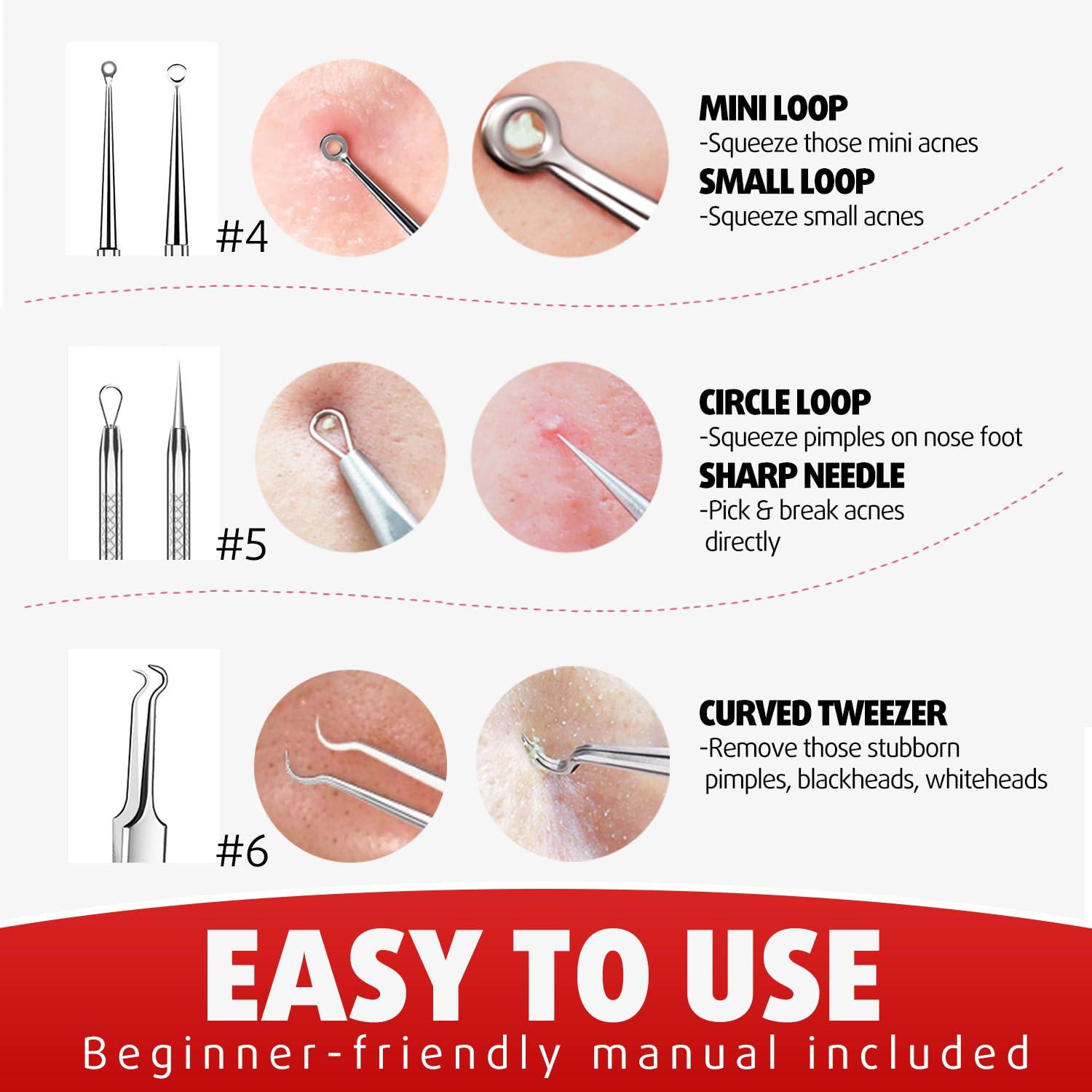 #4

MINI LOOP
-Squeeze those mini acnes
SMALL LOOP
-Squeeze small acnes

#5

CIRCLE LOOP
-Squeeze pimples on nose foot
SHARP NEEDLE
-Pick & break acnes directly

#6

CURVED TWEEZER
-Remove those stubborn pimples, blackheads, whiteheads

EASY TO USE
Beginner-friendly manual included