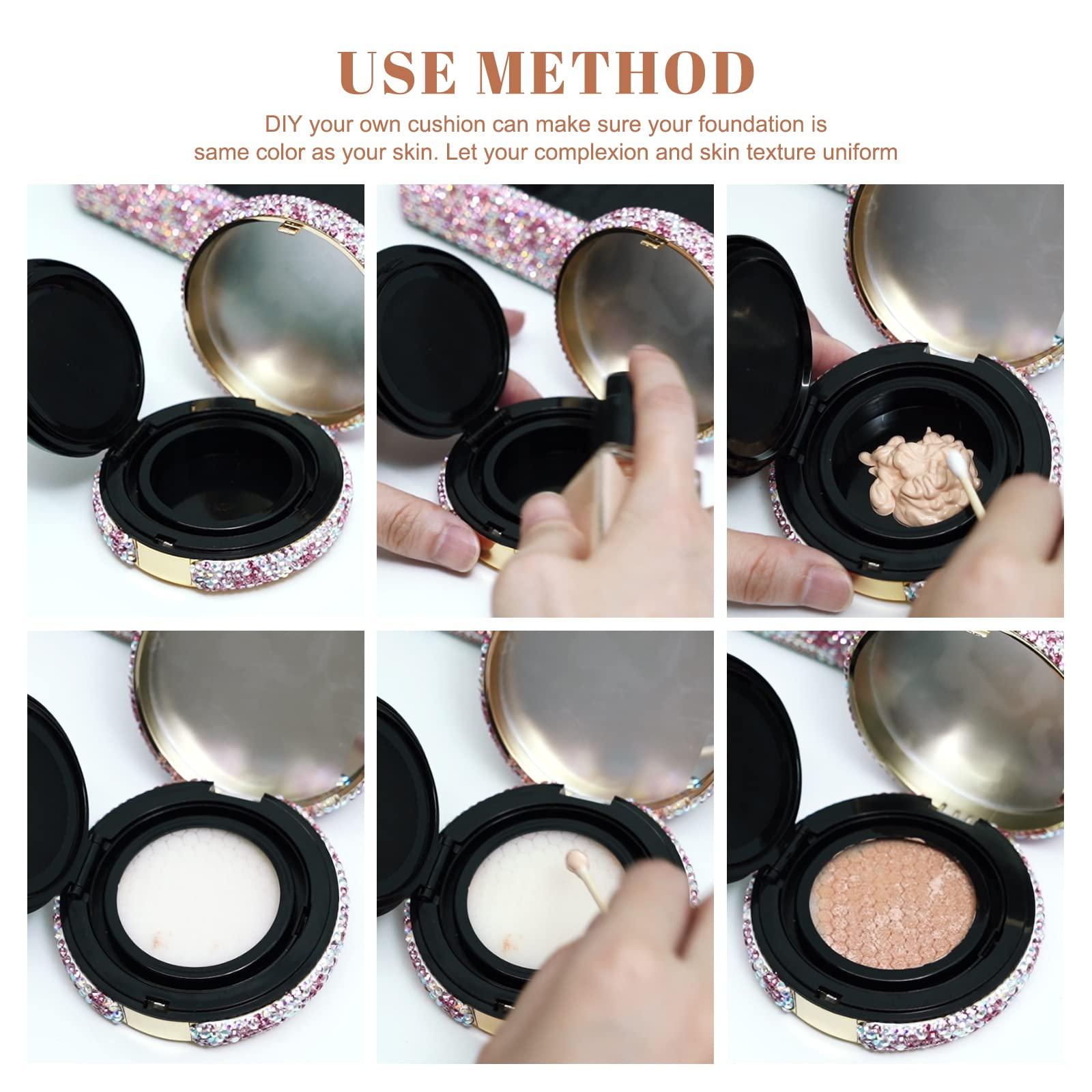 USE METHOD

DIY your own cushion can make sure your foundation is same color as your skin. Let your complexion and skin texture uniform