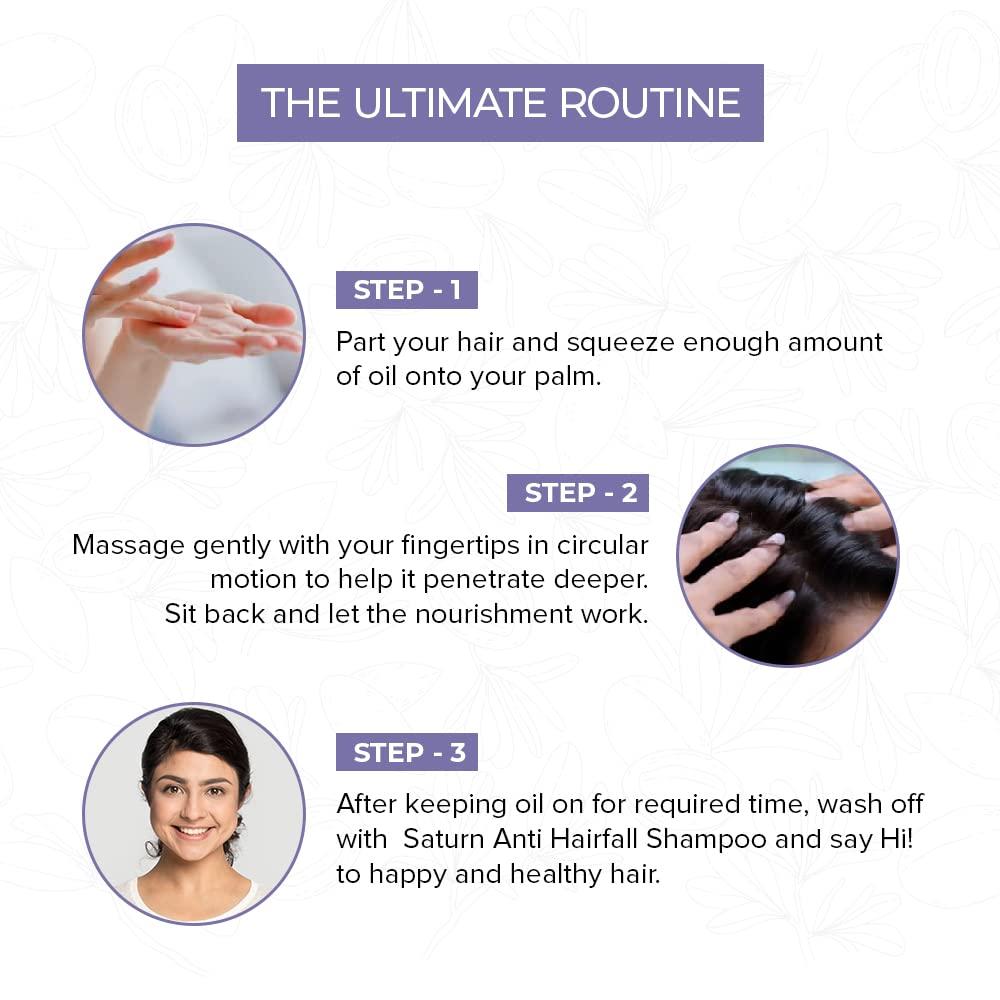 THE ULTIMATE ROUTINE

STEP - 1

Part your hair and squeeze enough amount of oil onto your palm.

STEP - 2

Massage gently with your fingertips in circular motion to help it penetrate deeper. Sit back and let the nourishment work.

STEP - 3

After keeping oil on for required time, wash off with Saturn Anti Hairfall Shampoo and say Hi! to happy and healthy hair.