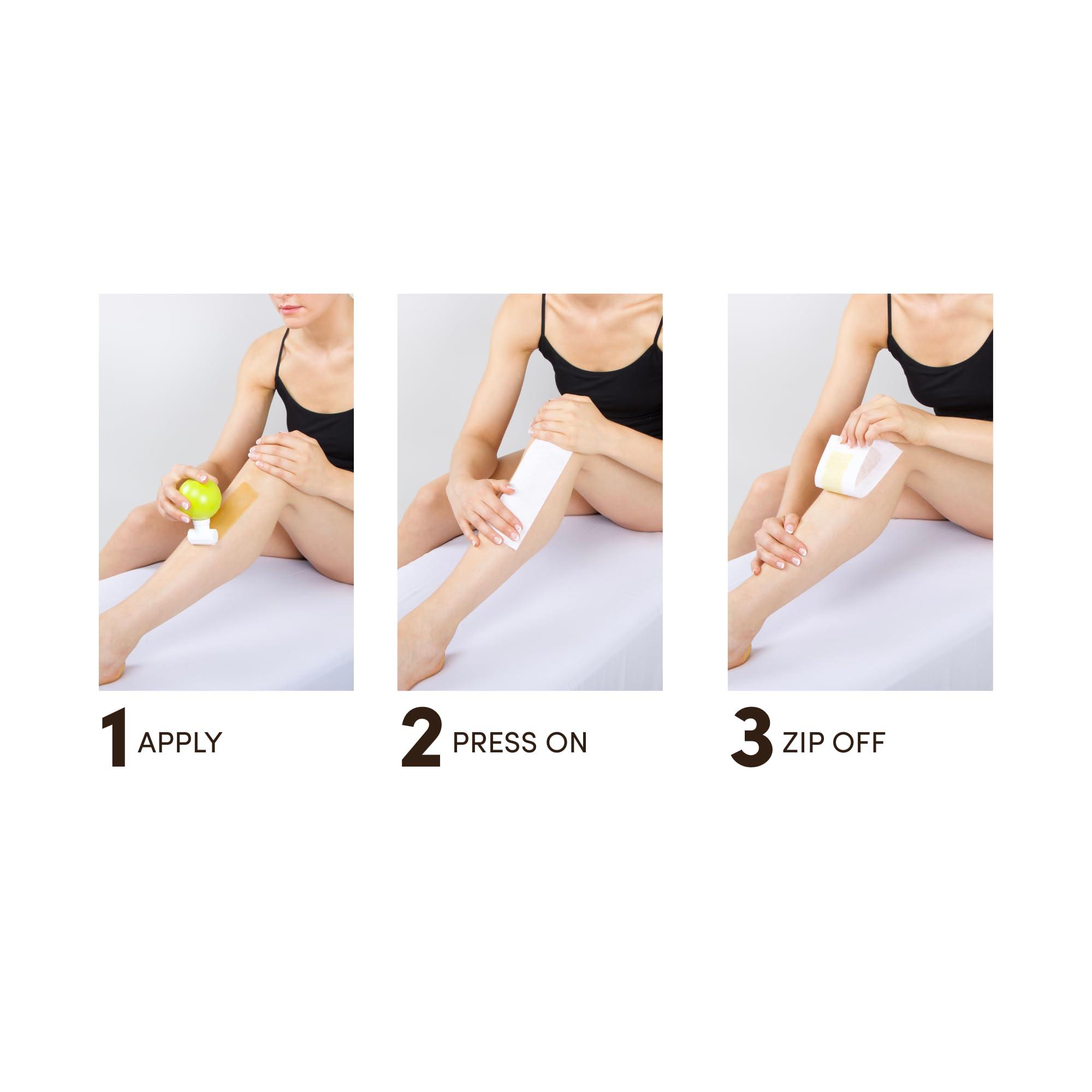 1 APPLY

2 PRESS ON

3 ZIP OFF