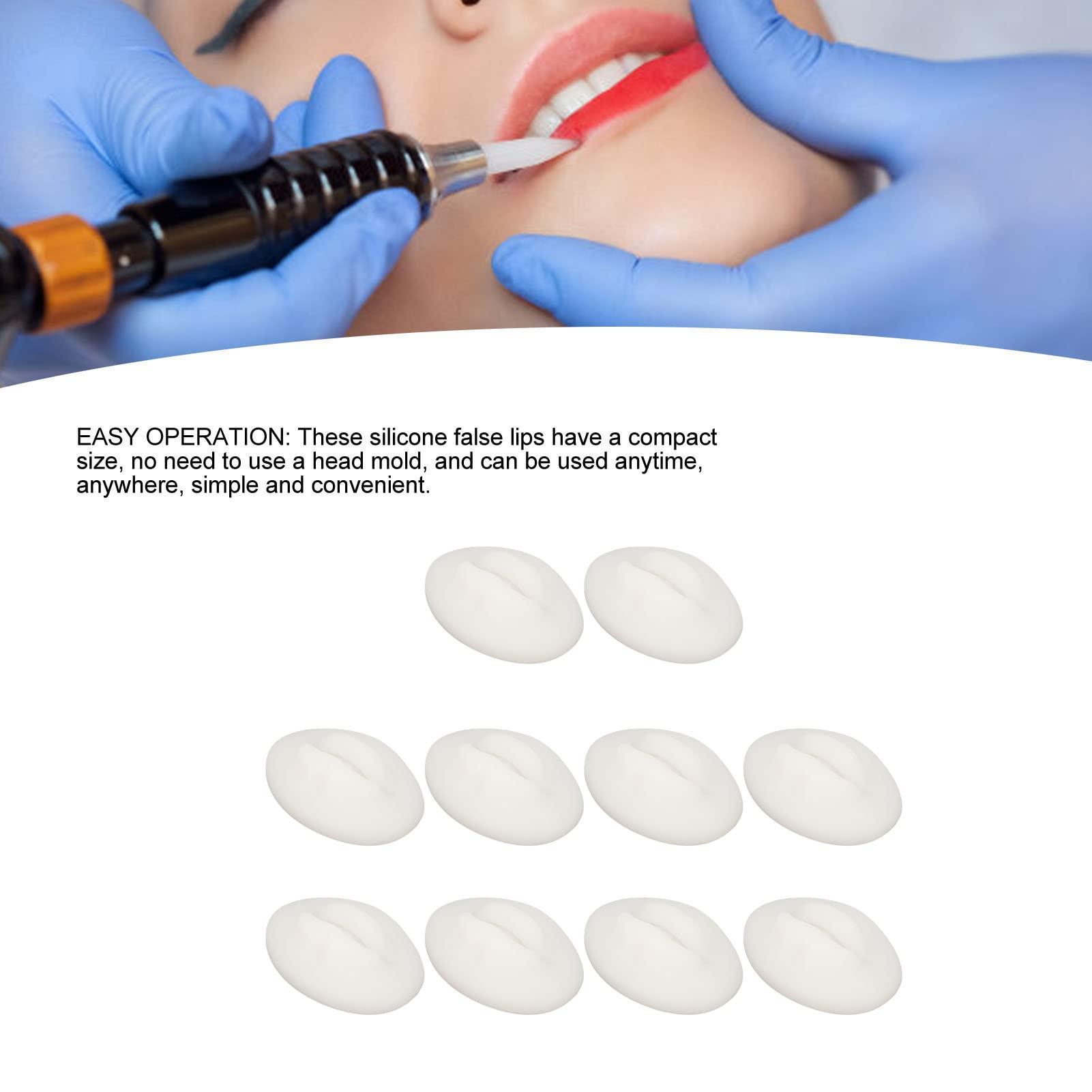 EASY OPERATION: These silicone false lips have a compact size, no need to use a head mold, and can be used anytime, anywhere, simple and convenient.