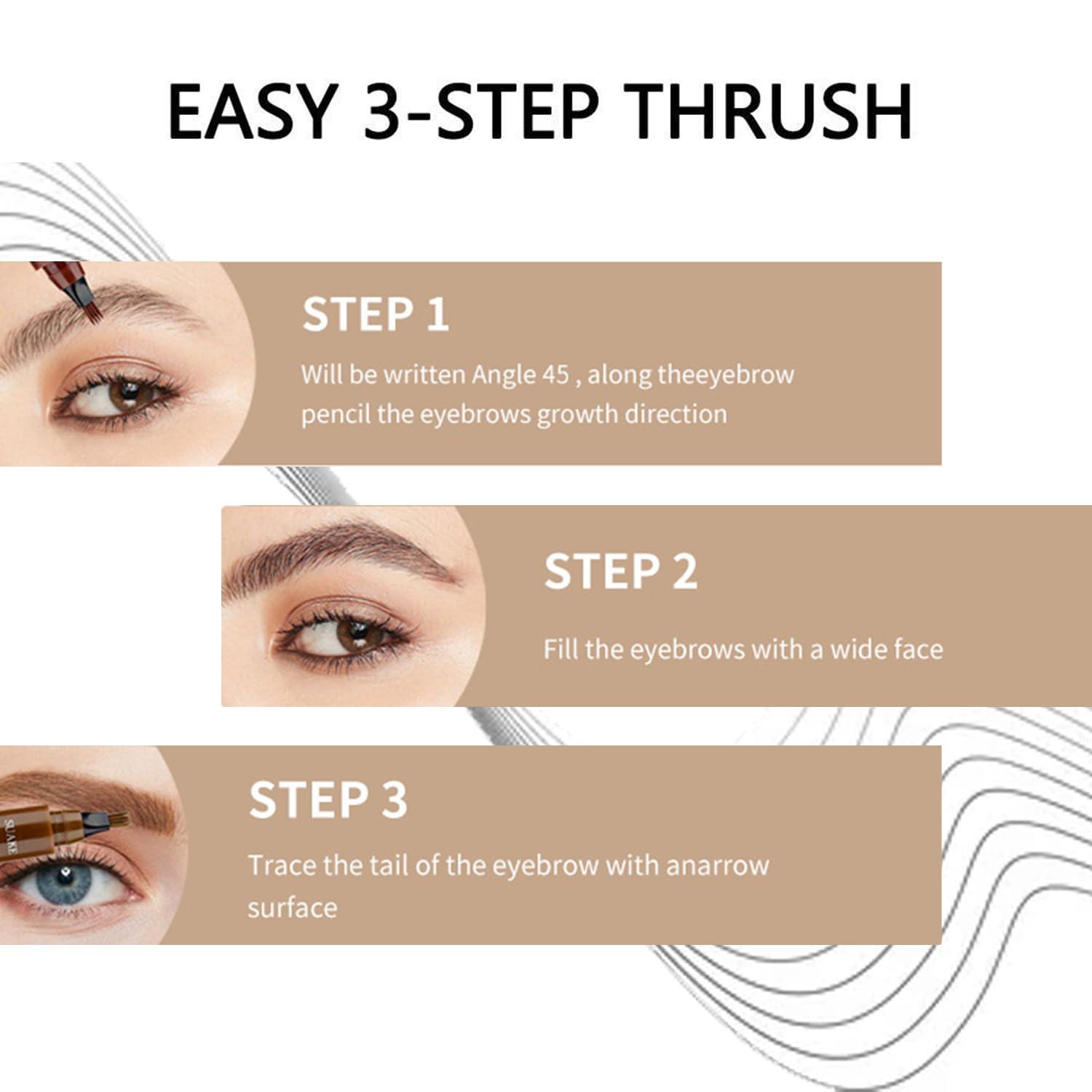 EASY 3-STEP THRUSH

STEP 1

Will be written Angle 45 , along theeyebrow pencil the eyebrows growth direction

STEP 2

Fill the eyebrows with a wide face

SUAKE

STEP 3

Trace the tail of the eyebrow with anarrow surface