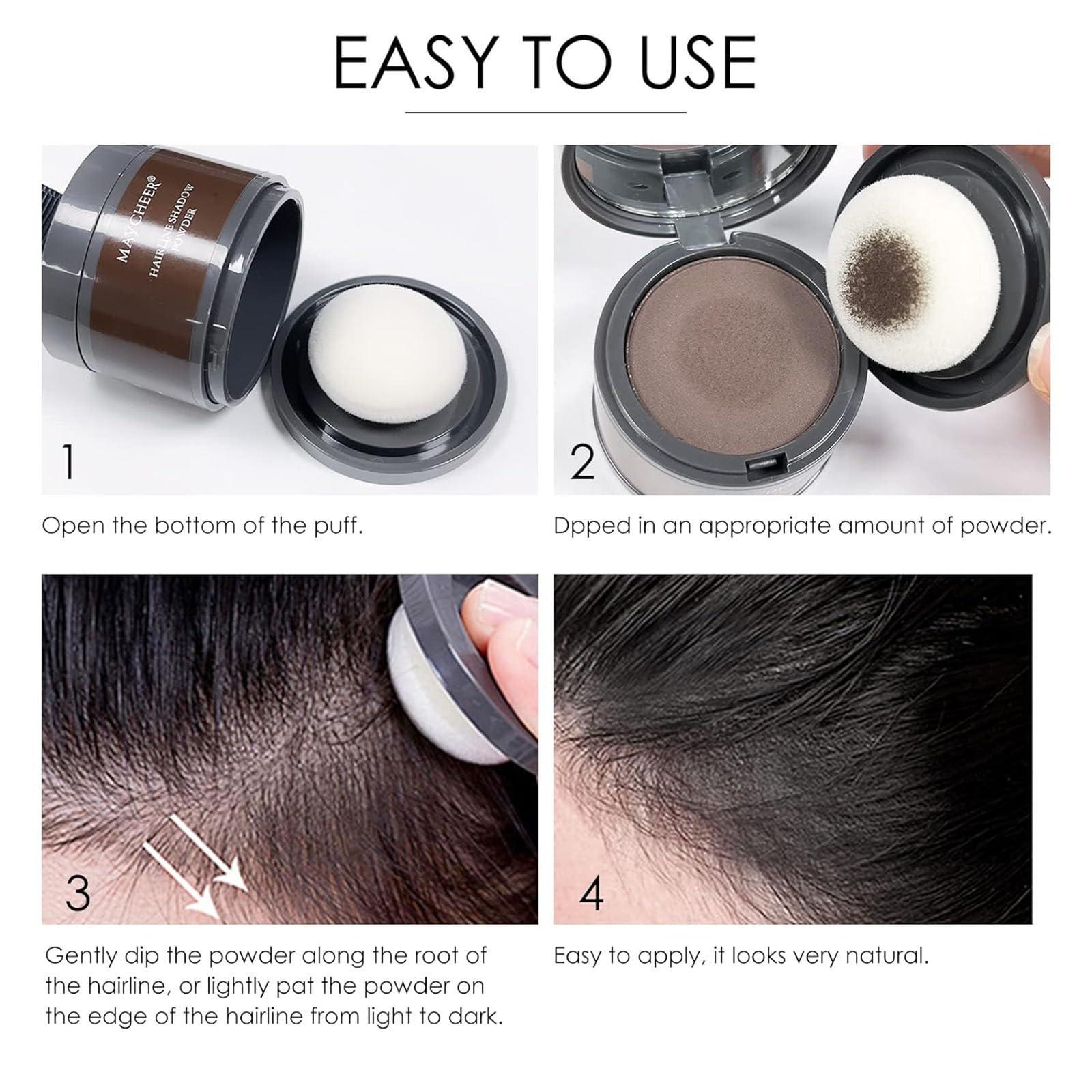 EASY TO USE

MAYCHEER®
HAIRLINE SHADOW POWDER

1

Open the bottom of the puff.

2

Dpped in an appropriate amount of powder.

3

Gently dip the powder along the root of the hairline, or lightly pat the powder on the edge of the hairline from light to dark.

4

Easy to apply, it looks very natural.