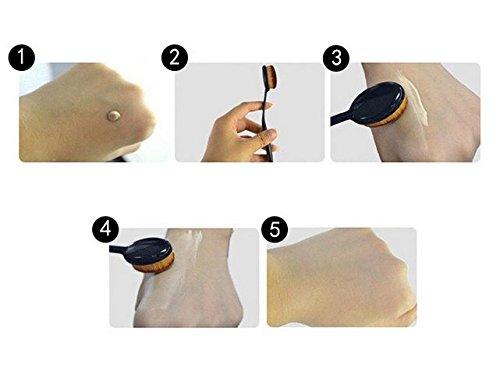 1
2
3
4
5