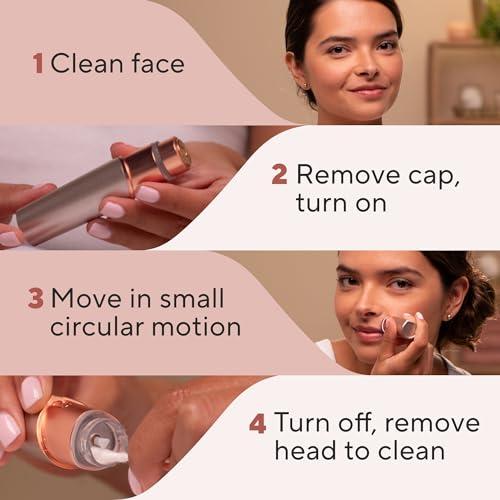 1 Clean face

2 Remove cap, turn on

3 Move in small circular motion

4 Turn off, remove head to clean