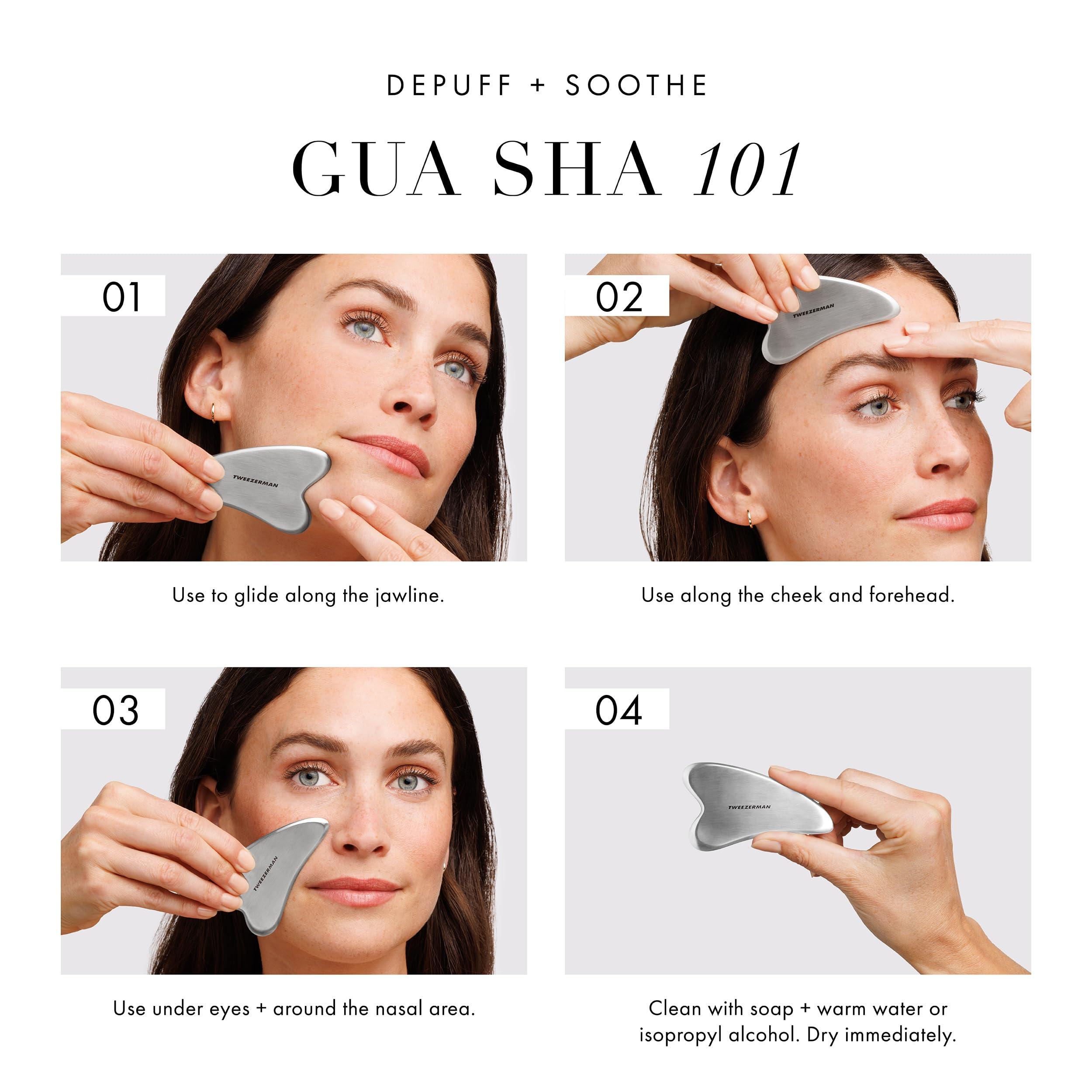 DEPUFF + SOOTHE

GUA SHA 101

01

TWEEZERMAN

Use to glide along the jawline.

02

TWEEZERMAN

Use along the cheek and forehead.

03

TWEEZERMAN

Use under eyes + around the nasal area.

04

TWEEZERMAN

Clean with soap + warm water or isopropyl alcohol. Dry immediately.