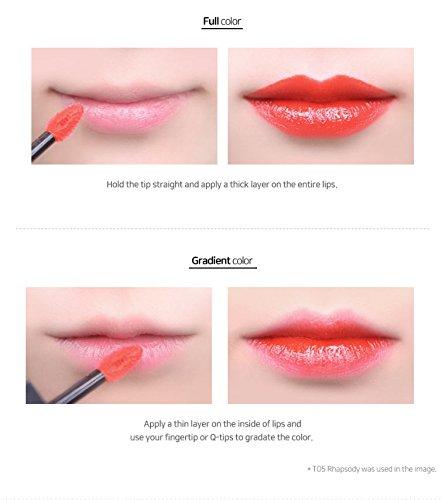 Full color

Hold the tip straight and apply a thick layer on the entire lips.

Gradient color

Apply a thin layer on the inside of lips and use your fingertip or Q-tips to gradate the color.

* T05 Rhapsody was used in the image.