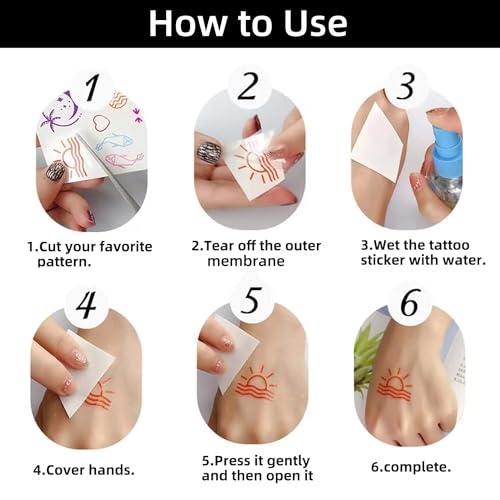 How to Use

1

1.Cut your favorite pattern.

2

2.Tear off the outer membrane

3

3.Wet the tattoo sticker with water.

4

4.Cover hands.

5

5.Press it gently and then open it

6

6.complete.