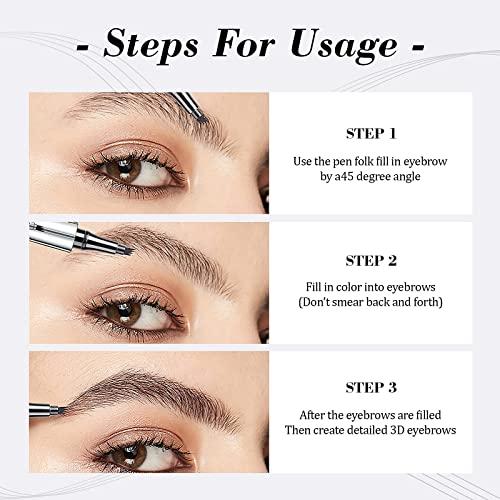 - Steps For Usage -

STEP 1

Use the pen folk fill in eyebrow by a45 degree angle

STEP 2

Fill in color into eyebrows (Don't smear back and forth)

STEP 3

After the eyebrows are filled Then create detailed 3D eyebrows