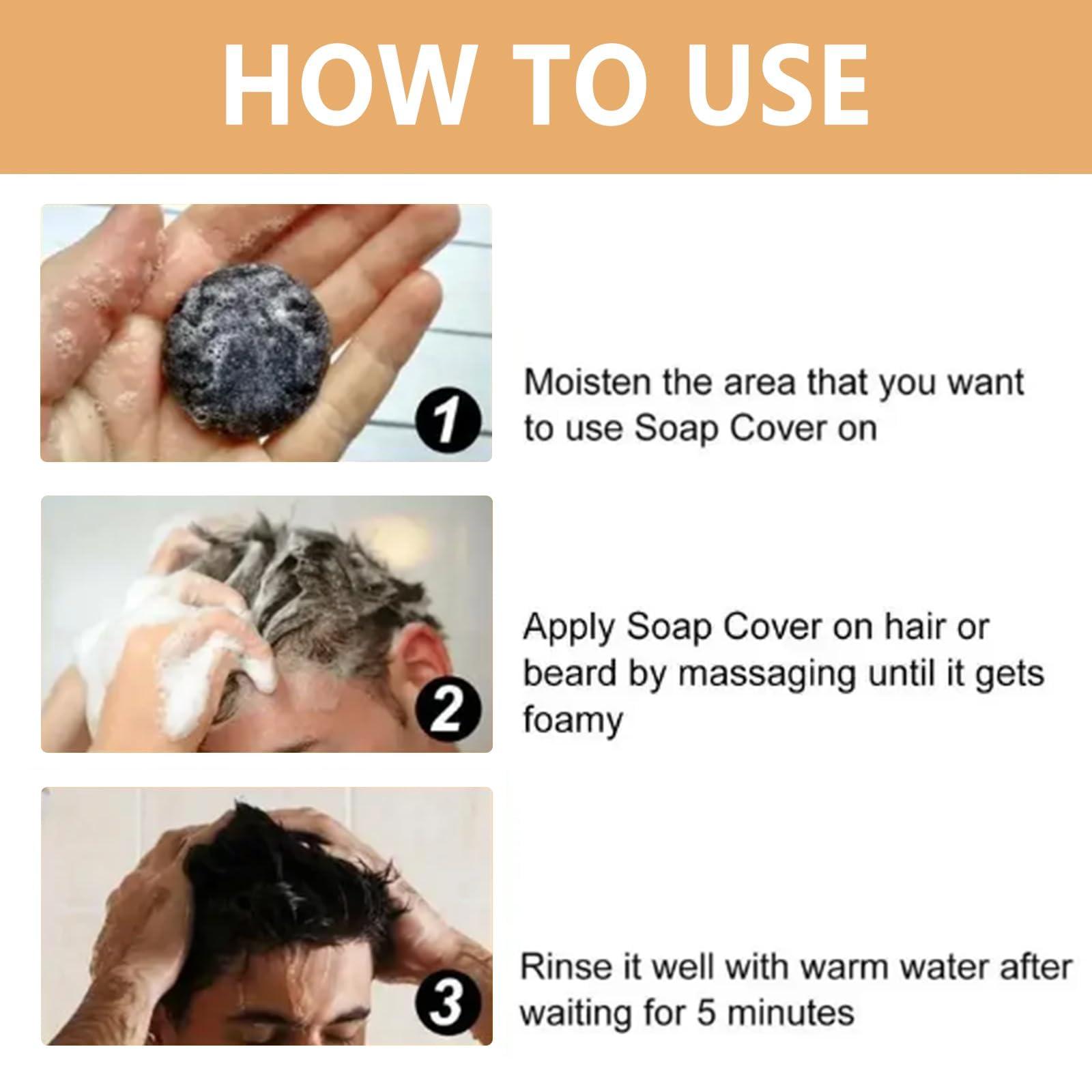 HOW TO USE

1

Moisten the area that you want to use Soap Cover on

2

Apply Soap Cover on hair or beard by massaging until it gets foamy

3

Rinse it well with warm water after waiting for 5 minutes