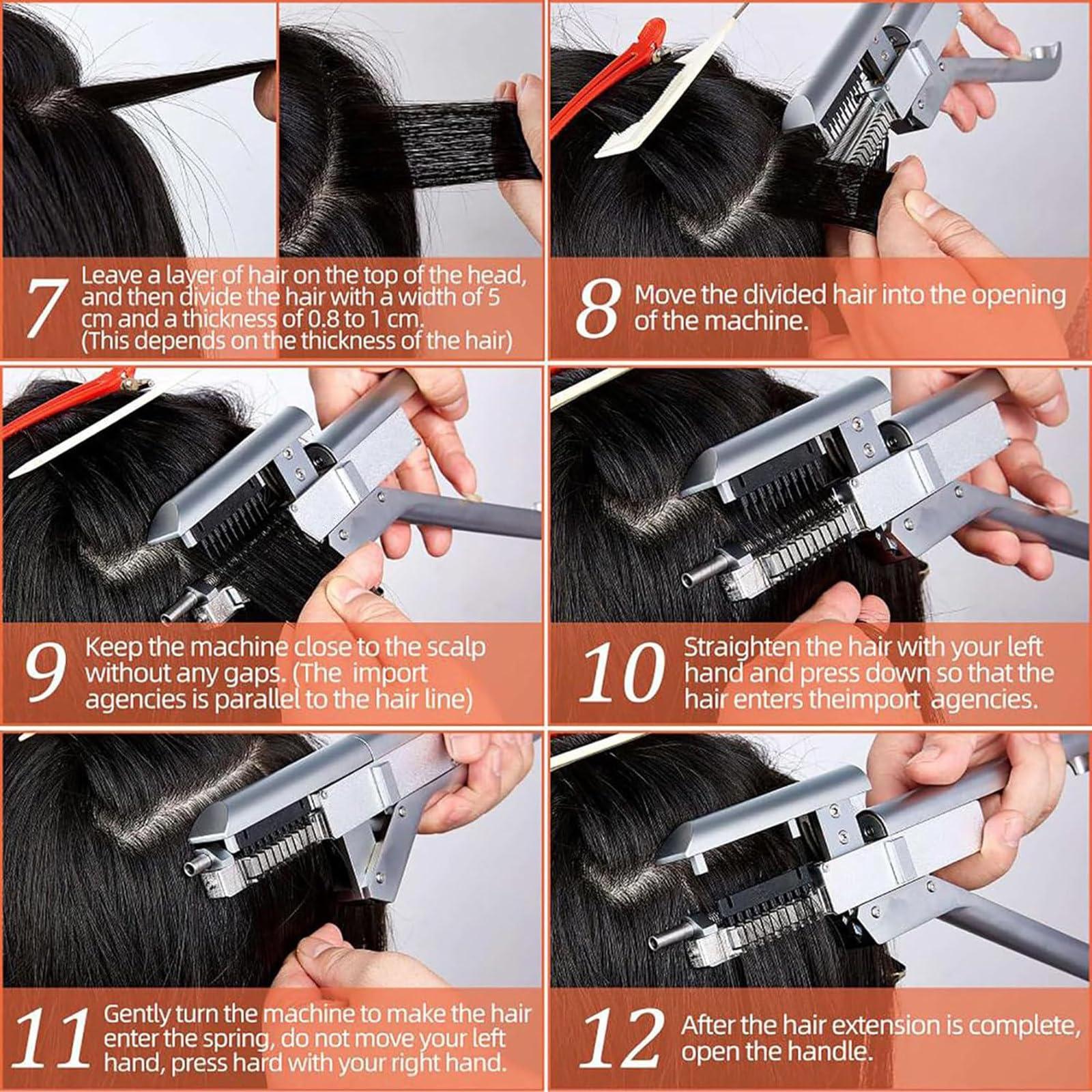 7 Leave a layer of hair on the top of the head, and then divide the hair with a width of 5 cm and a thickness of 0.8 to 1 cm. (This depends on the thickness of the hair)

8 Move the divided hair into the opening of the machine.

9 Keep the machine close to the scalp without any gaps. (The import agencies is parallel to the hair line)

10 Straighten the hair with your left hand and press down so that the hair enters theimport agencies.

11 Gently turn the machine to make the hair enter the spring, do not move your left hand, press hard with your right hand.

12 After the hair extension is complete, open the handle.