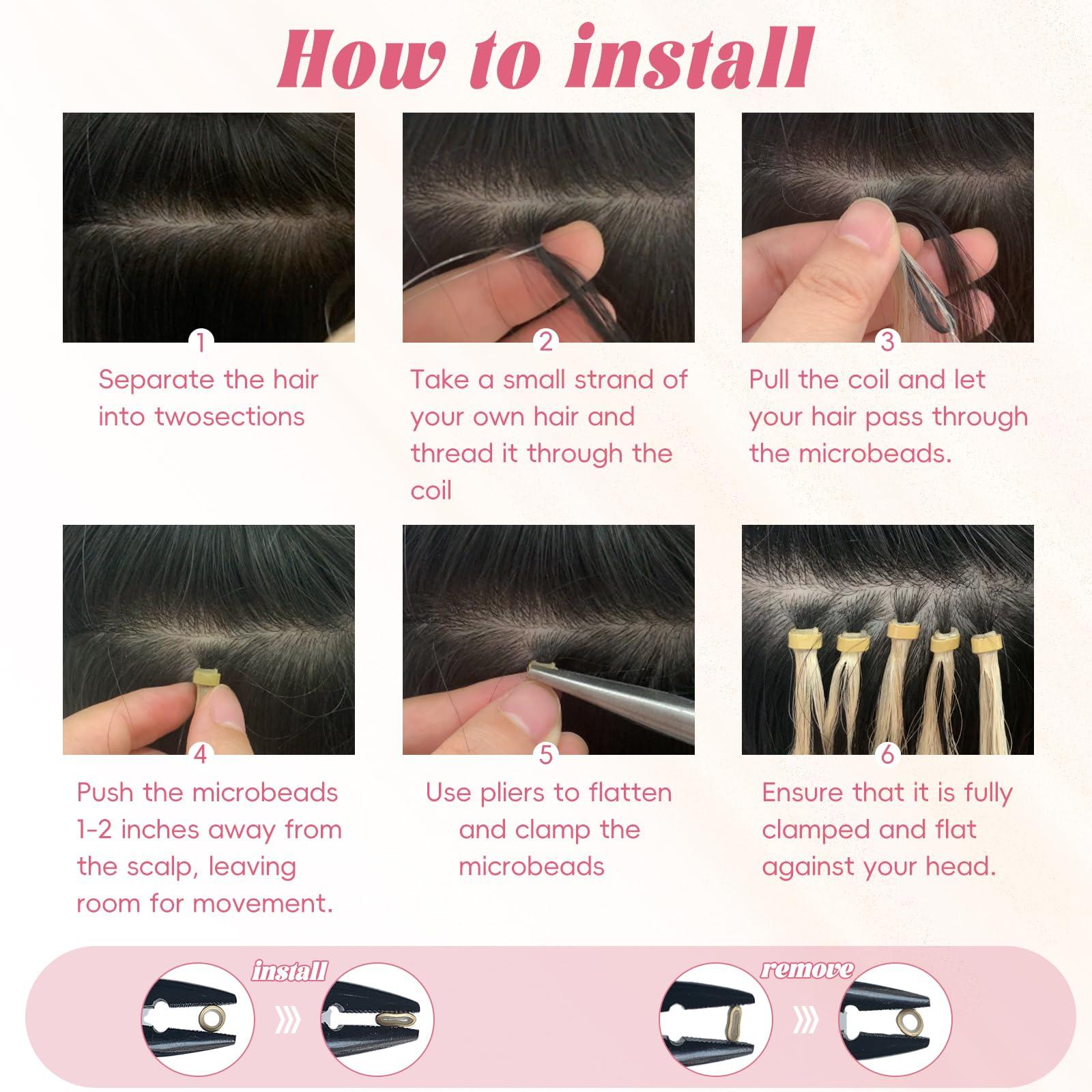 How to install

1
Separate the hair into twosections

2
Take a small strand of your own hair and thread it through the coil

3
Pull the coil and let your hair pass through the microbeads.

4
Push the microbeads 1-2 inches away from the scalp, leaving room for movement.

5
Use pliers to flatten and clamp the microbeads

6
Ensure that it is fully clamped and flat against your head.

install

remove