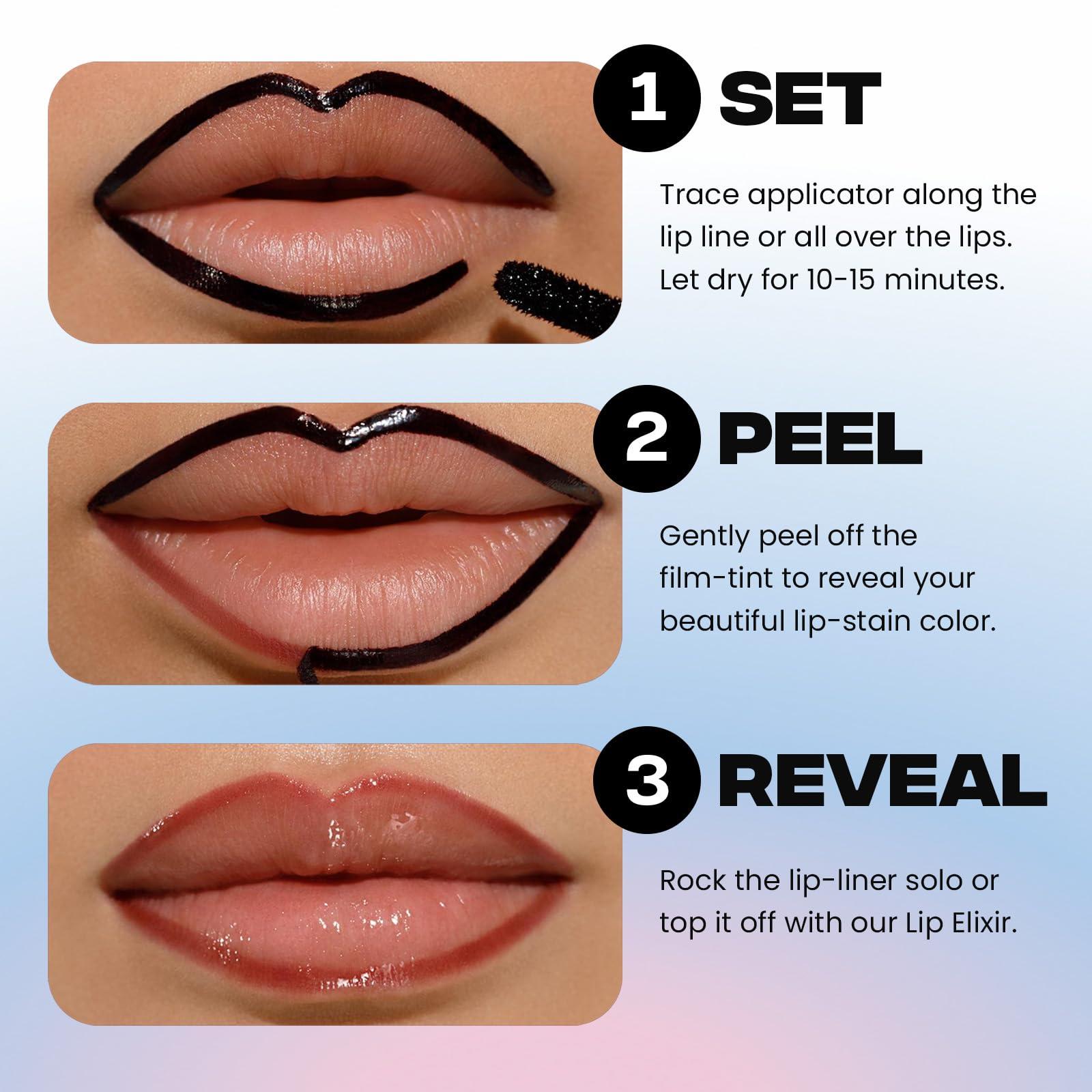 1 SET

Trace applicator along the lip line or all over the lips. Let dry for 10-15 minutes.

2 PEEL

Gently peel off the film-tint to reveal your beautiful lip-stain color.

3 REVEAL

Rock the lip-liner solo or top it off with our Lip Elixir.