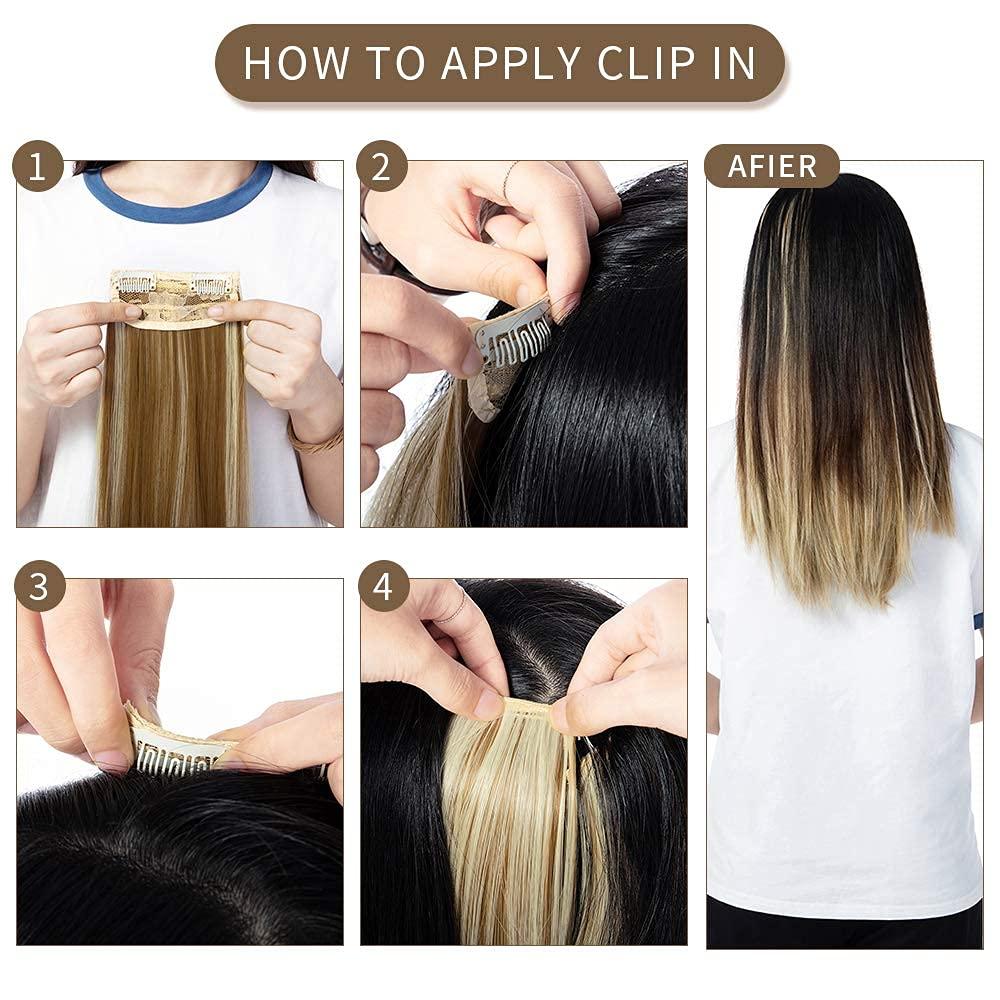 HOW TO APPLY CLIP IN

1

2

AFIER

3

4