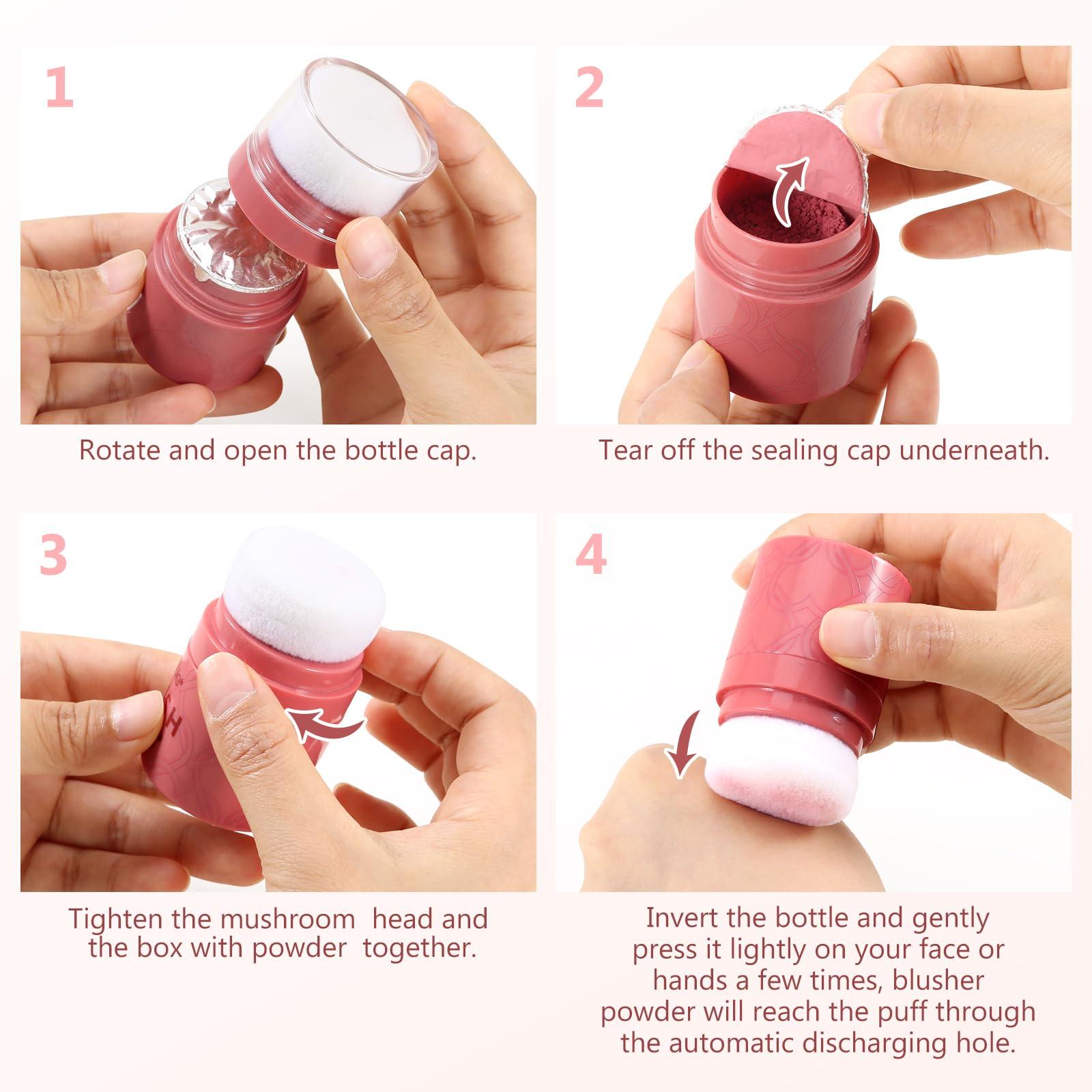 1

Rotate and open the bottle cap.

2

Tear off the sealing cap underneath.

3

Tighten the mushroom head and the box with powder together.

4

Invert the bottle and gently press it lightly on your face or hands a few times, blusher powder will reach the puff through the automatic discharging hole.