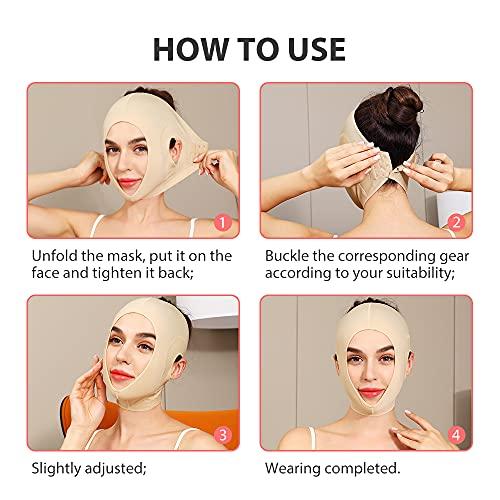 HOW TO USE

1

Unfold the mask, put it on the face and tighten it back;

2

Buckle the corresponding gear according to your suitability;

3

Slightly adjusted;

4

Wearing completed.