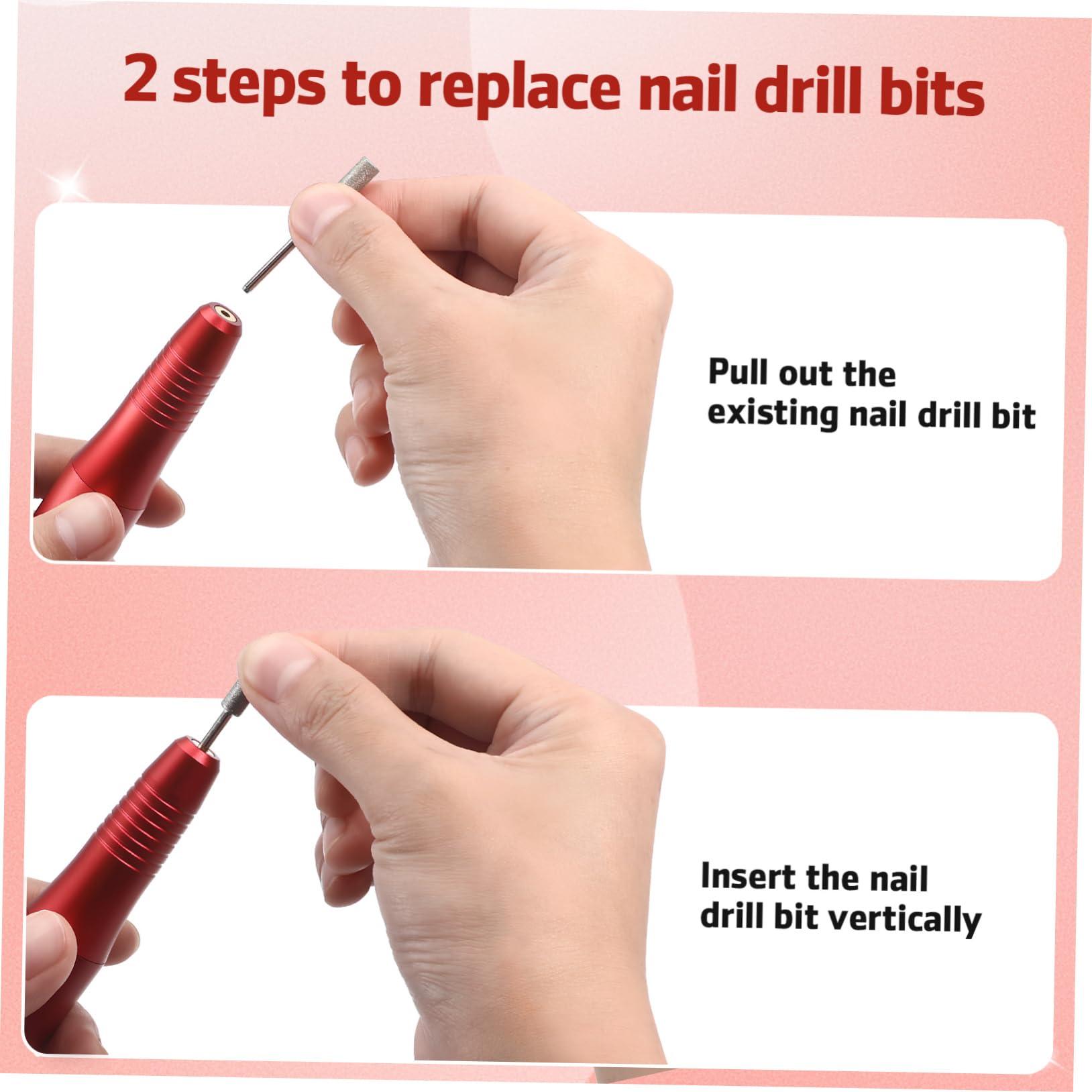 2 steps to replace nail drill bits

Pull out the existing nail drill bit

Insert the nail drill bit vertically