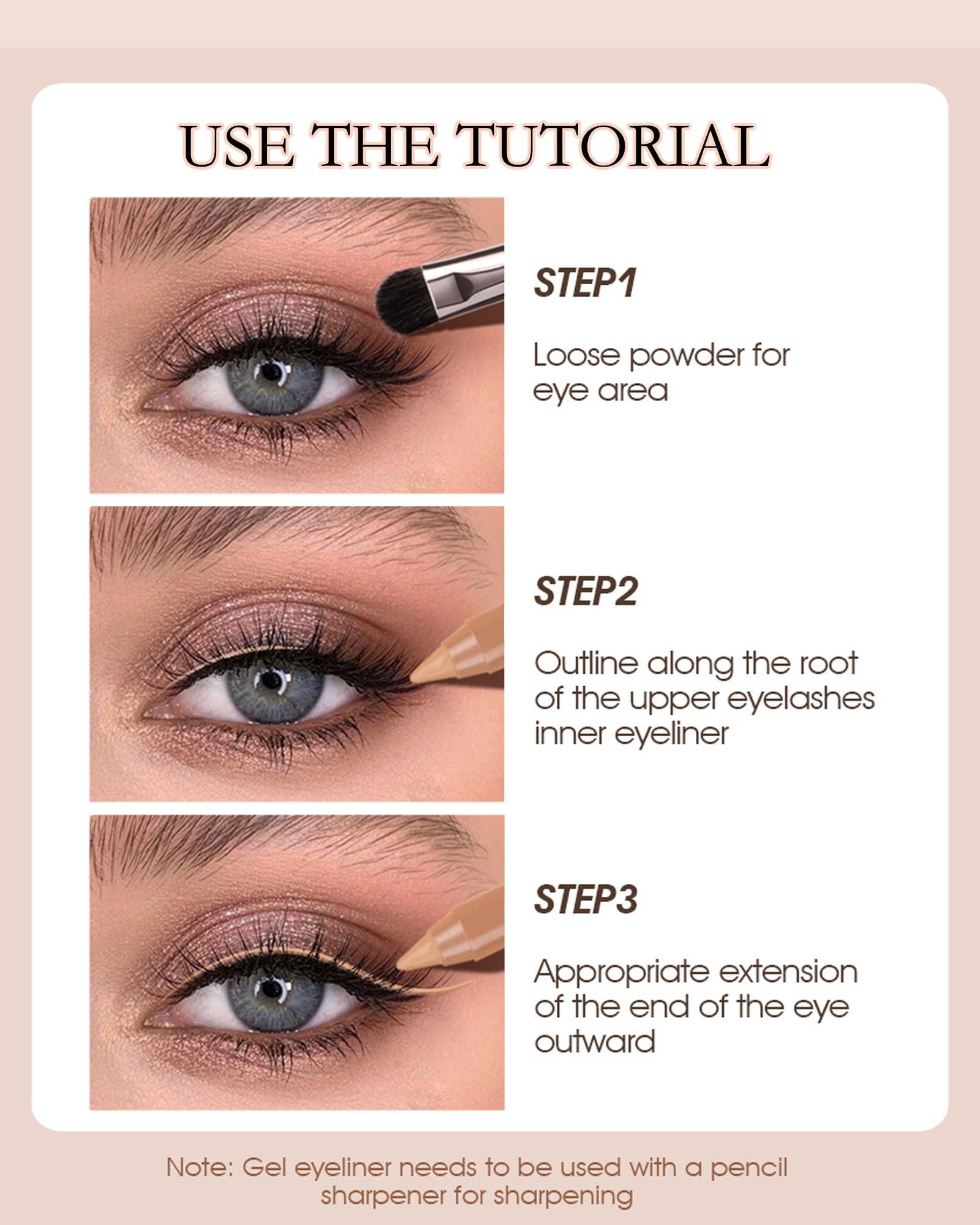 USE THE TUTORIAL

STEP1

Loose powder for eye area

STEP2

Outline along the root of the upper eyelashes inner eyeliner

STEP3

Appropriate extension of the end of the eye outward

Note: Gel eyeliner needs to be used with a pencil sharpener for sharpening