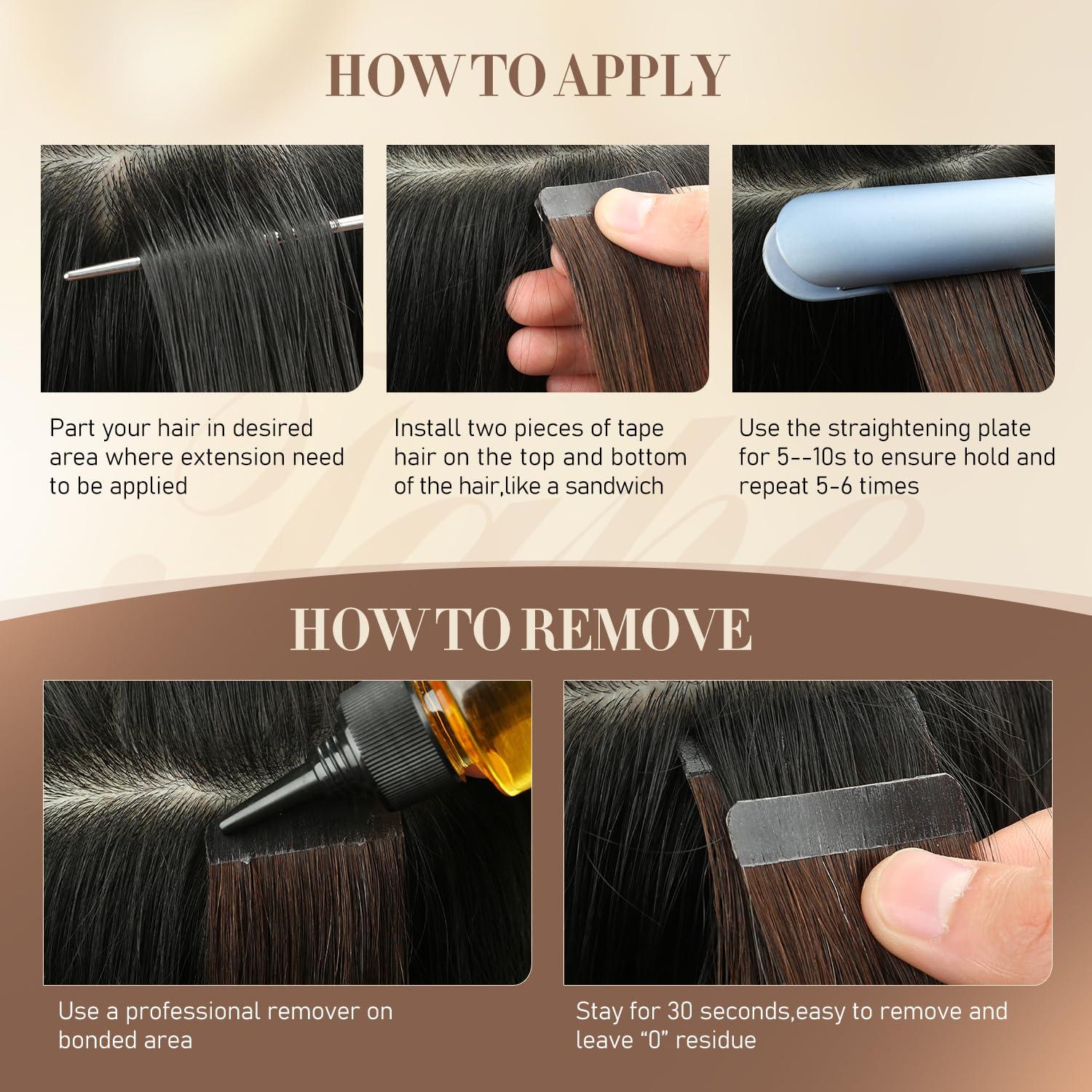 HOW TO APPLY

Part your hair in desired area where extension need to be applied

Install two pieces of tape hair on the top and bottom of the hair,like a sandwich

Use the straightening plate for 5--10s to ensure hold and repeat 5-6 times

HOW TO REMOVE

Use a professional remover on bonded area

Stay for 30 seconds,easy to remove and leave “0” residue