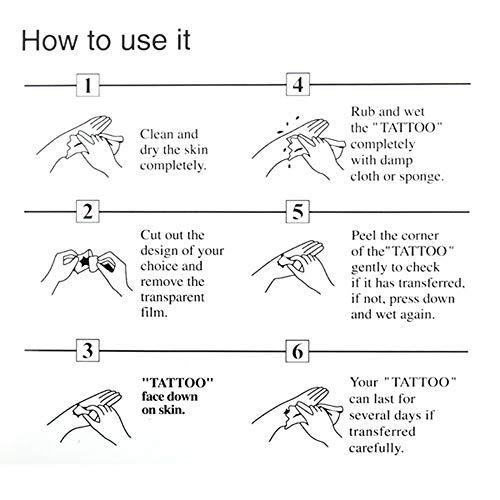 How to use it

1

Clean and dry the skin completely.

2

Cut out the design of your choice and remove the transparent film.

3

"TATTOO" face down on skin.

4

Rub and wet the "TATTOO" completely with damp cloth or sponge.

5

Peel the corner of the"TATTOO" gently to check if it has transferred, if not, press down and wet again.

6

Your "TATTOO" can last for several days if transferred carefully.