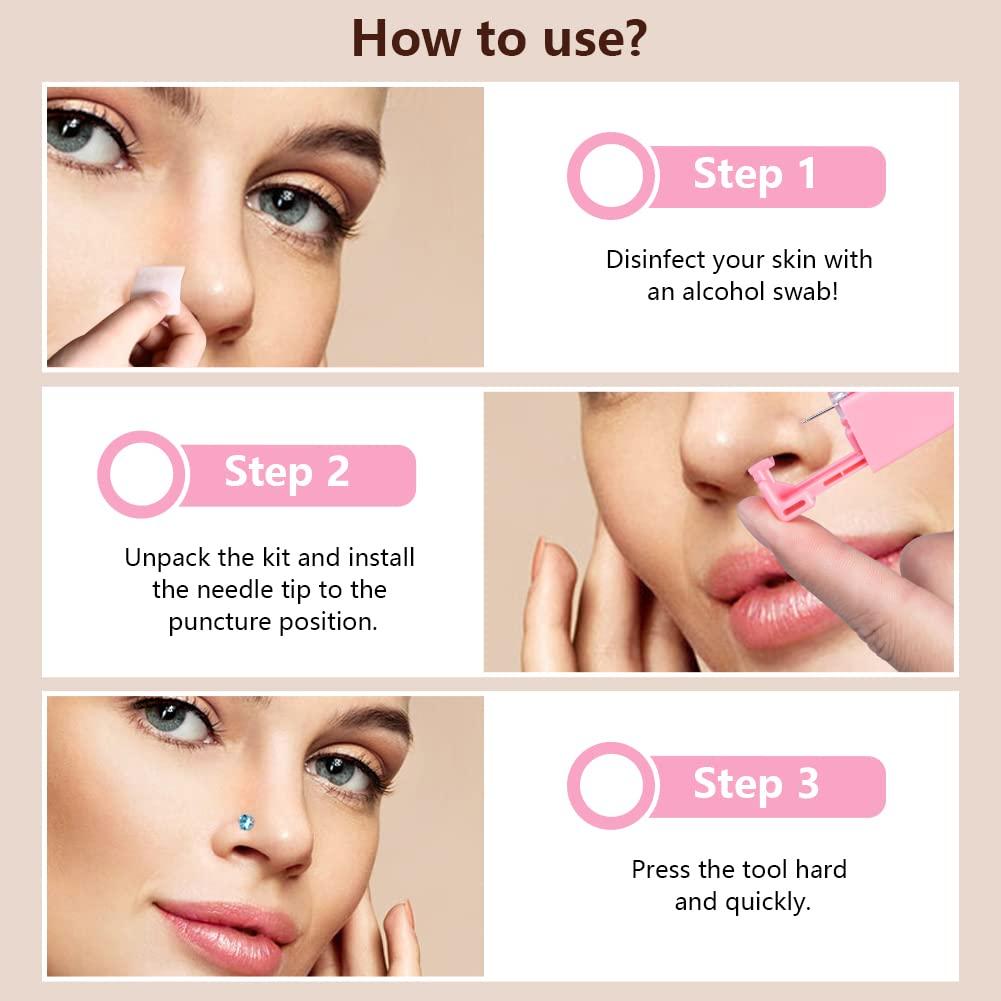 How to use?

Step 1

Disinfect your skin with an alcohol swab!

Step 2

Unpack the kit and install the needle tip to the puncture position.

Step 3

Press the tool hard and quickly.