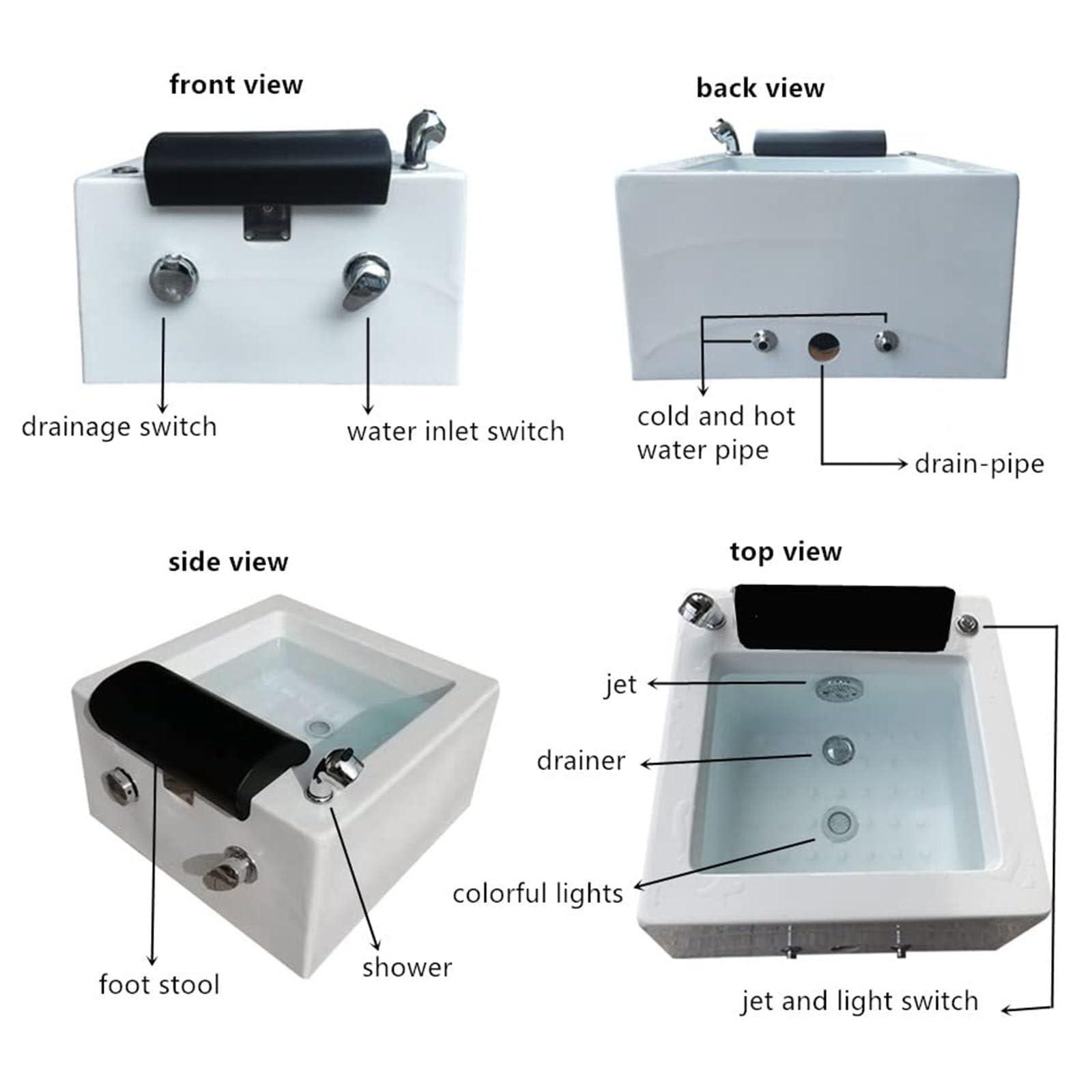 front view

drainage switch

water inlet switch

back view

cold and hot water pipe

drain-pipe

side view

foot stool

shower

top view

jet

drainer

colorful lights

jet and light switch