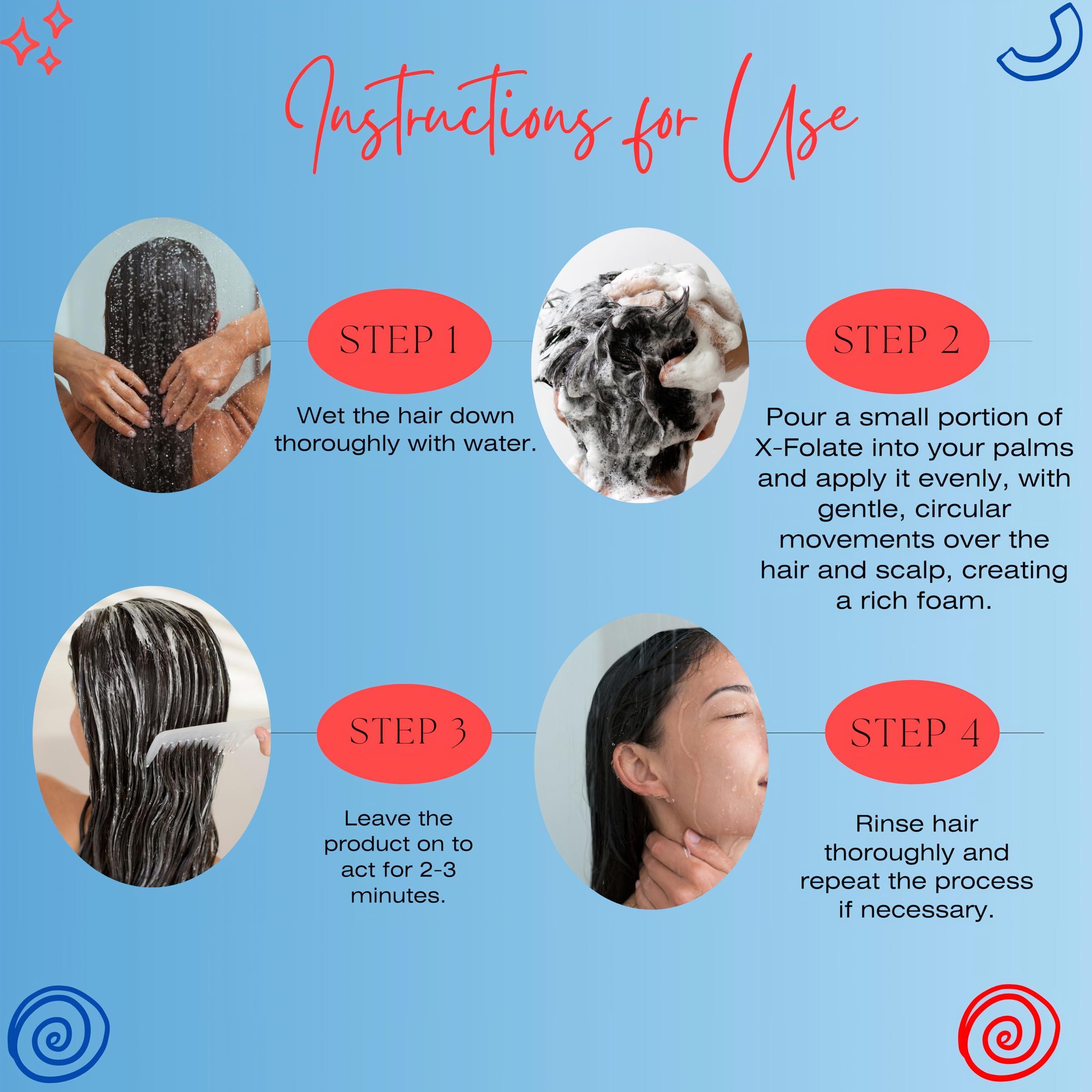 Instructions for Use

STEP 1

Wet the hair down thoroughly with water.

STEP 2

Pour a small portion of X-Folate into your palms and apply it evenly, with gentle, circular movements over the hair and scalp, creating a rich foam.

STEP 3

Leave the product on to act for 2-3 minutes.

STEP 4

Rinse hair thoroughly and repeat the process if necessary.