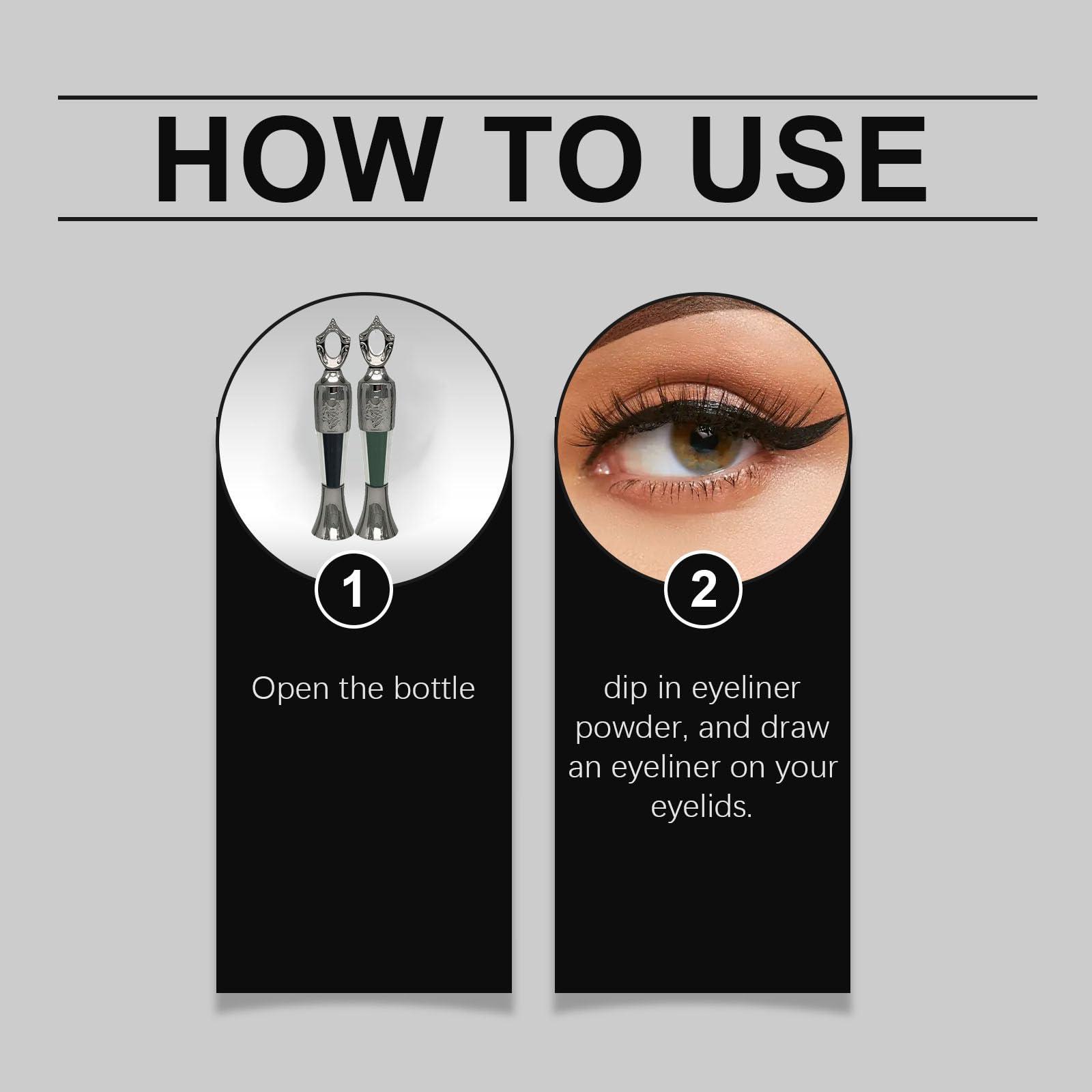 HOW TO USE

1

Open the bottle

2

dip in eyeliner powder, and draw an eyeliner on your eyelids.