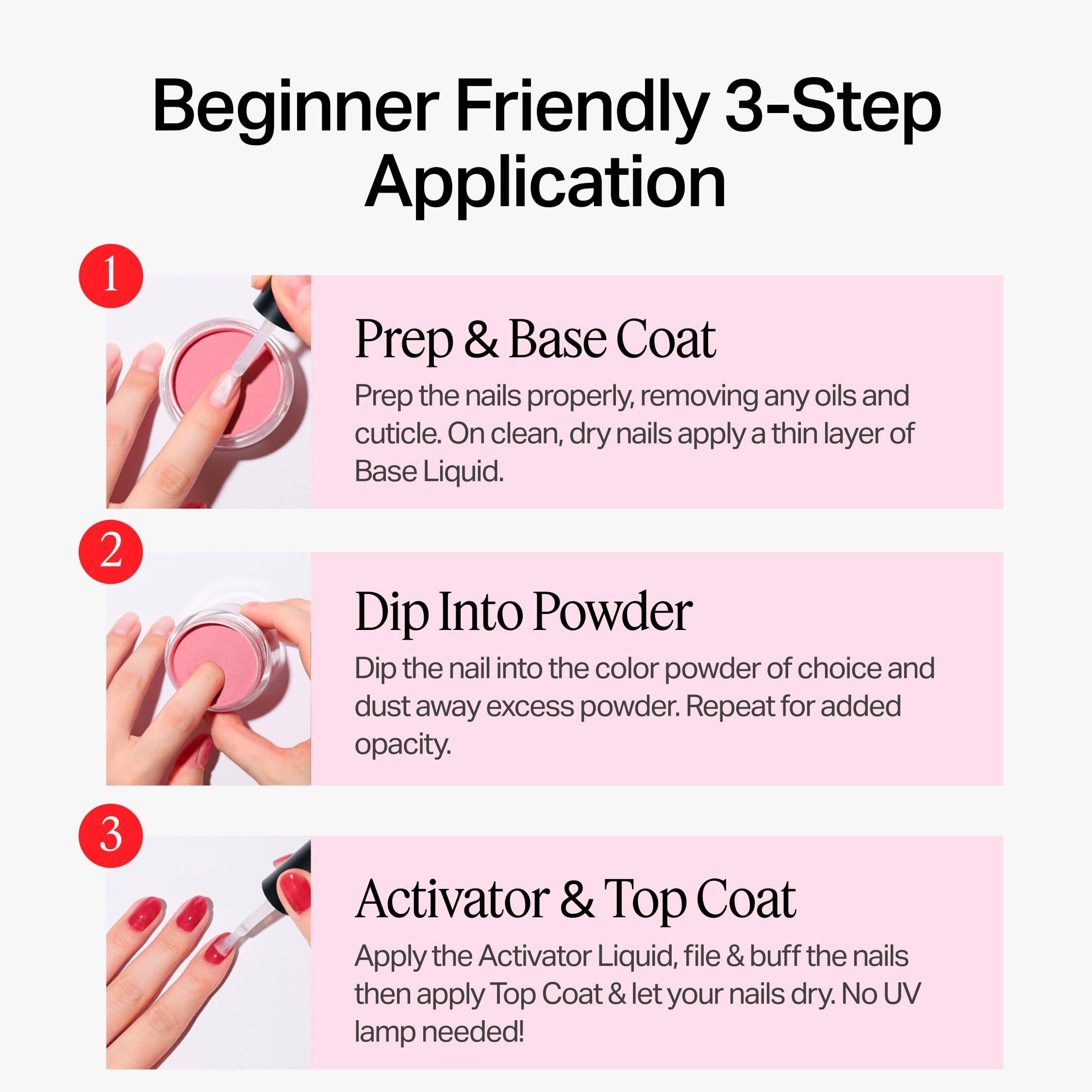 Beginner Friendly 3-Step Application

1

Prep & Base Coat

Prep the nails properly, removing any oils and cuticle. On clean, dry nails apply a thin layer of Base Liquid.

2

Dip Into Powder

Dip the nail into the color powder of choice and dust away excess powder. Repeat for added opacity.

3

Activator & Top Coat

Apply the Activator Liquid, file & buff the nails then apply Top Coat & let your nails dry. No UV lamp needed!