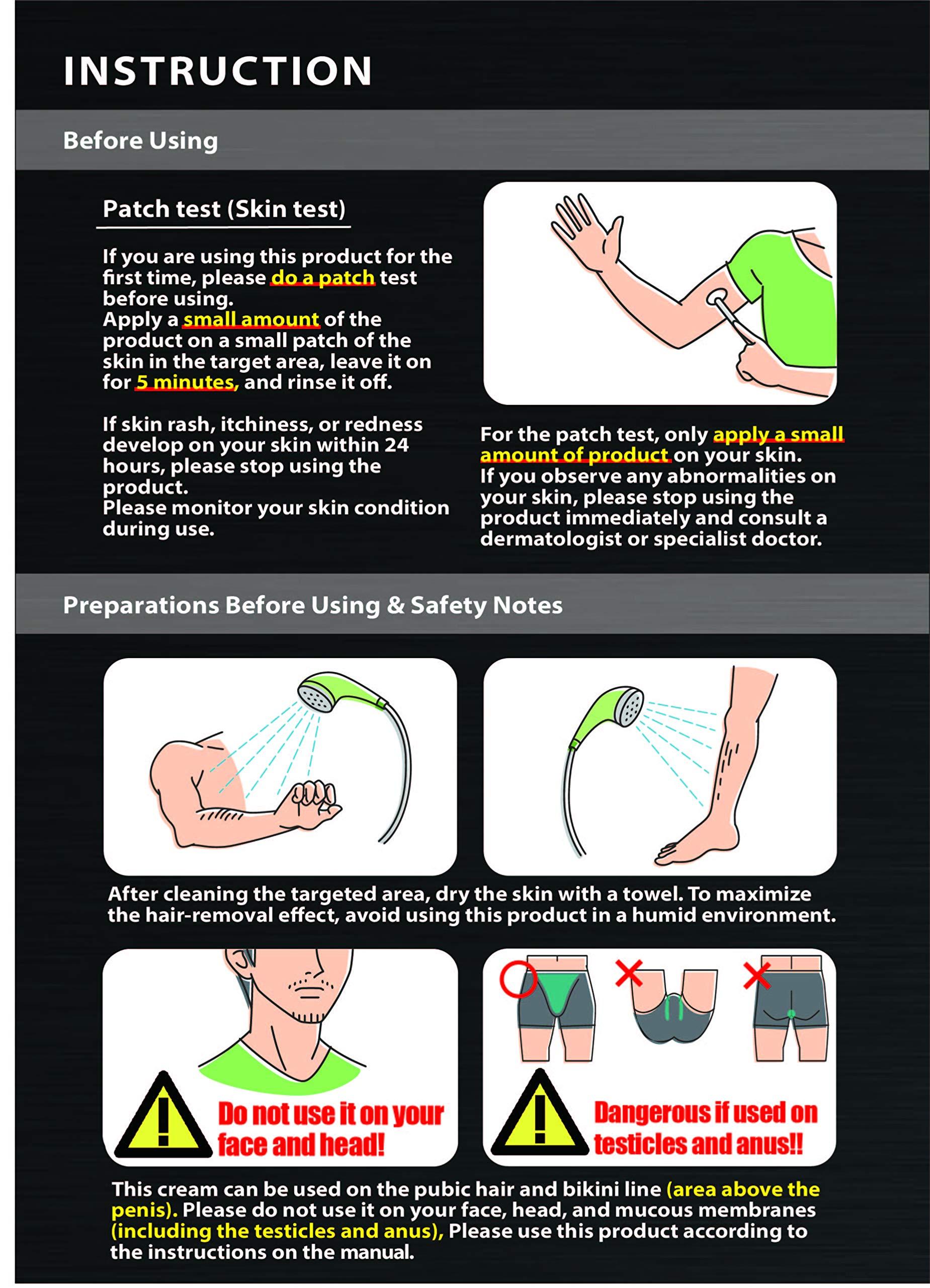 INSTRUCTION

Before Using

Patch test (Skin test)

If you are using this product for the first time, please do a patch test before using.
Apply a small amount of the product on a small patch of the skin in the target area, leave it on for 5 minutes, and rinse it off.

If skin rash, itchiness, or redness develop on your skin within 24 hours, please stop using the product.
Please monitor your skin condition during use.

For the patch test, only apply a small amount of product on your skin.
If you observe any abnormalities on your skin, please stop using the product immediately and consult a dermatologist or specialist doctor.

Preparations Before Using & Safety Notes

After cleaning the targeted area, dry the skin with a towel. To maximize the hair-removal effect, avoid using this product in a humid environment.

Do not use it on your face and head!

Dangerous if used on testicles and anus!!

This cream can be used on the pubic hair and bikini line (area above the penis). Please do not use it on your face, head, and mucous membranes (including the testicles and anus), Please use this product according to the instructions on the manual.