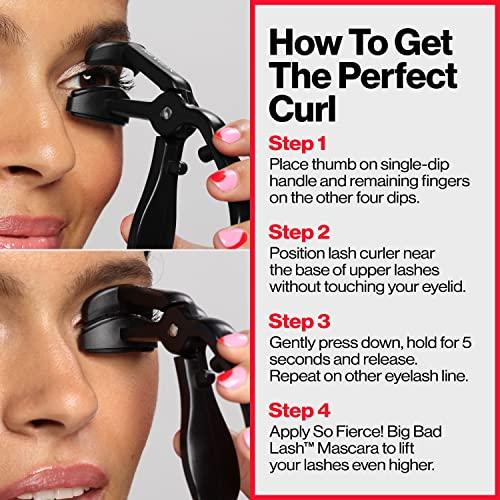 How To Get The Perfect Curl

Step 1
Place thumb on single-dip handle and remaining fingers on the other four dips.

Step 2
Position lash curler near the base of upper lashes without touching your eyelid.

Step 3
Gently press down, hold for 5 seconds and release. Repeat on other eyelash line.

Step 4
Apply So Fierce! Big Bad Lash™ Mascara to lift your lashes even higher.