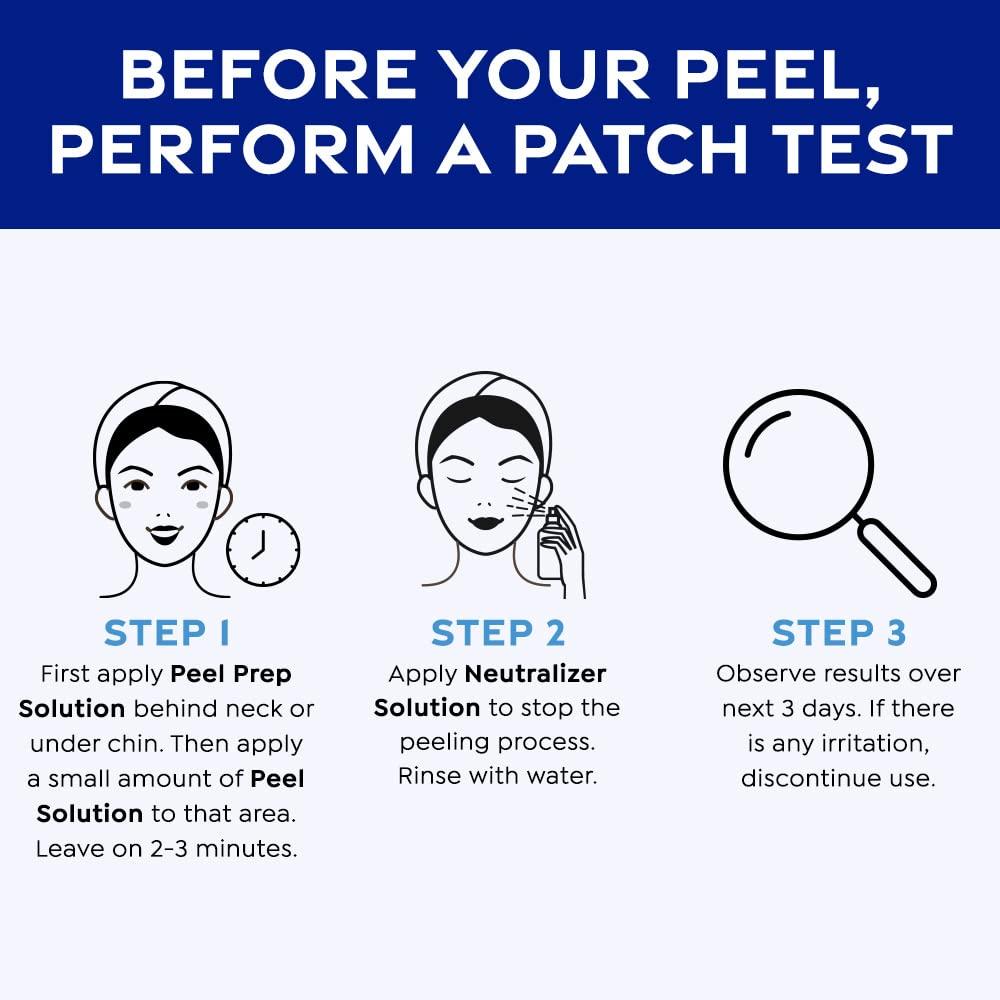 BEFORE YOUR PEEL, PERFORM A PATCH TEST

STEP 1
First apply Peel Prep Solution behind neck or under chin. Then apply a small amount of Peel Solution to that area. Leave on 2-3 minutes.

STEP 2
Apply Neutralizer Solution to stop the peeling process. Rinse with water.

STEP 3
Observe results over next 3 days. If there is any irritation, discontinue use.