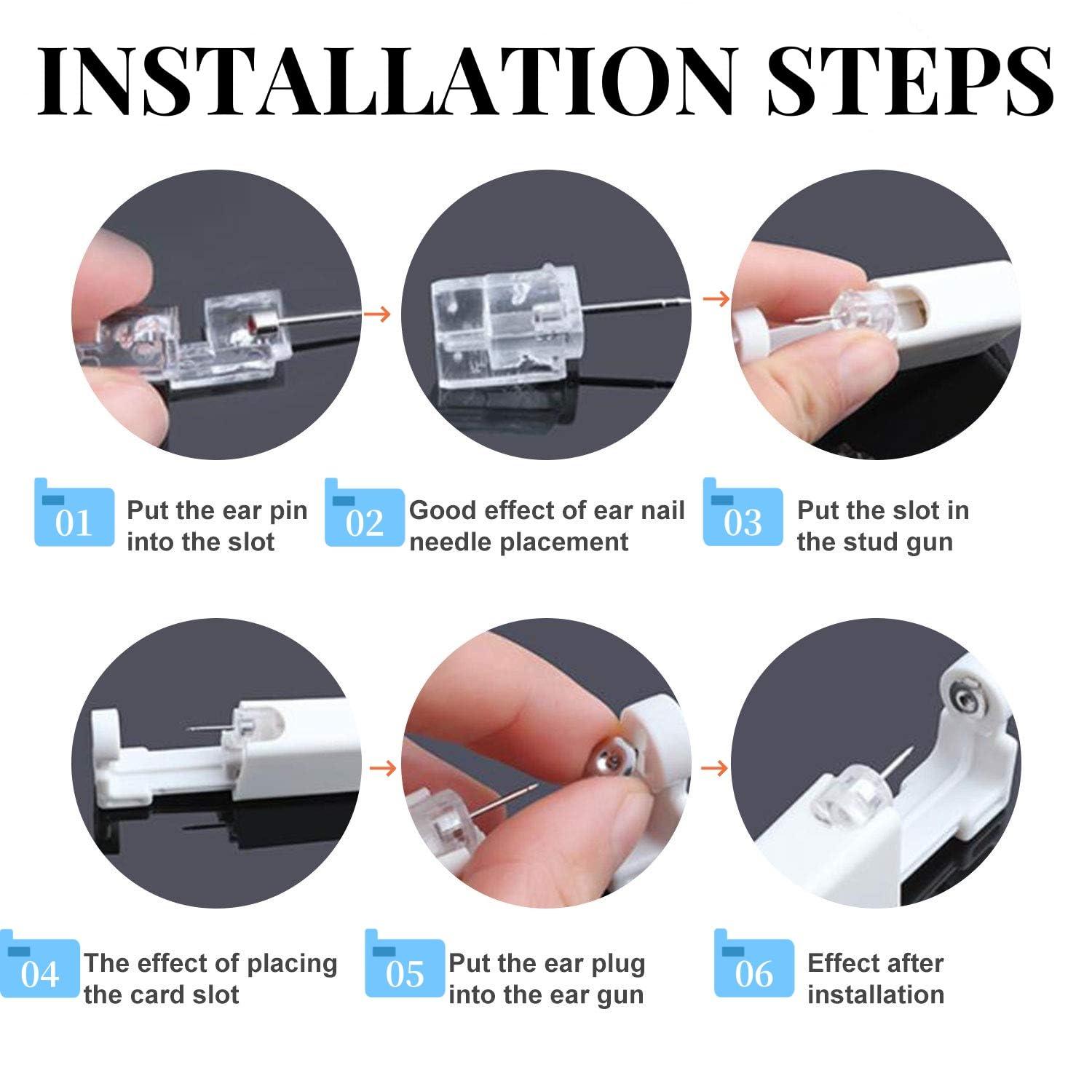 INSTALLATION STEPS

01 Put the ear pin into the slot

02 Good effect of ear nail needle placement

03 Put the slot in the stud gun

04 The effect of placing the card slot

05 Put the ear plug into the ear gun

06 Effect after installation