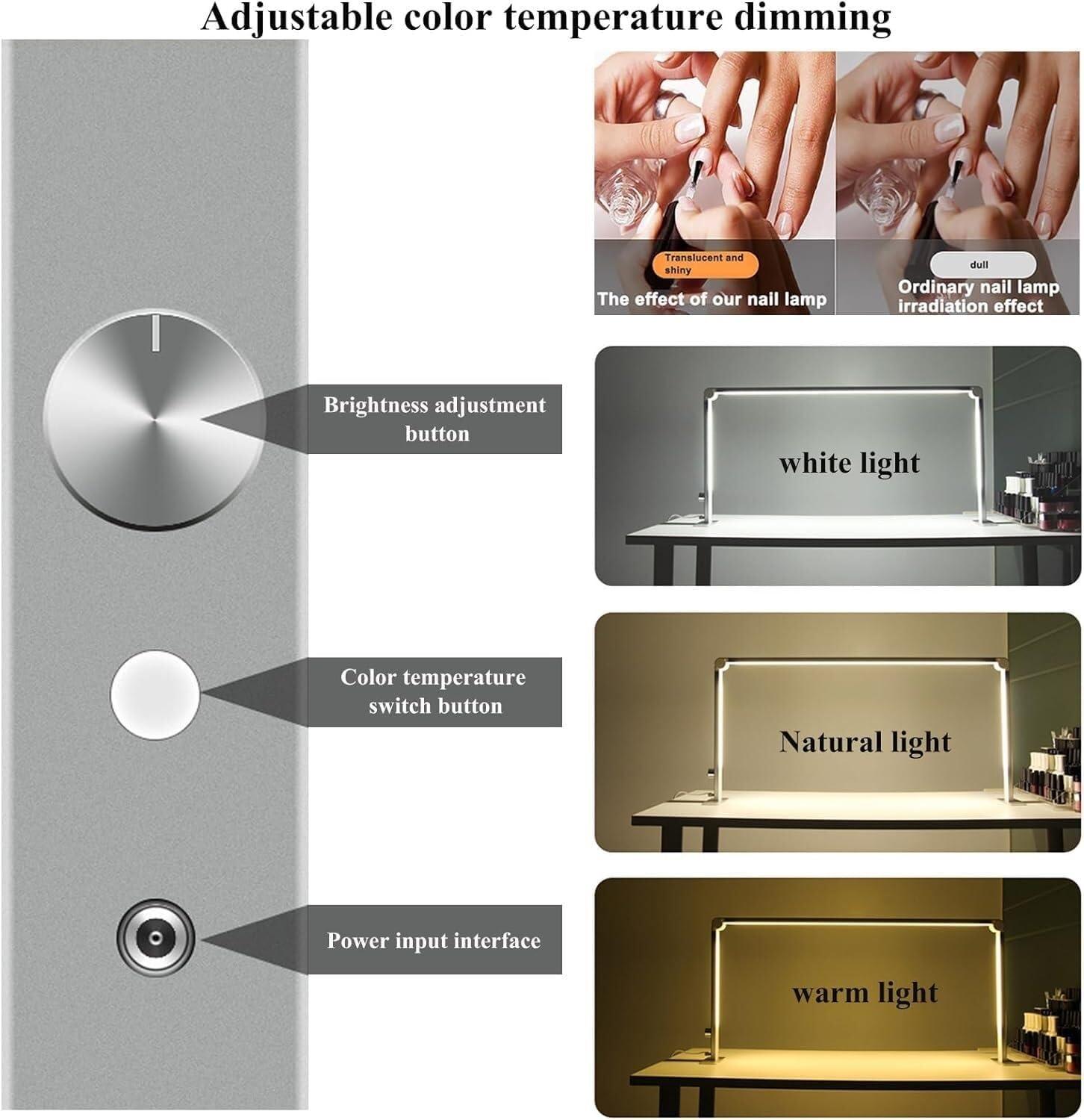 Adjustable color temperature dimming

Translucent and shiny

The effect of our nail lamp

dull

Ordinary nail lamp irradiation effect

Brightness adjustment button

white light

Color temperature switch button

Natural light

Power input interface

warm light