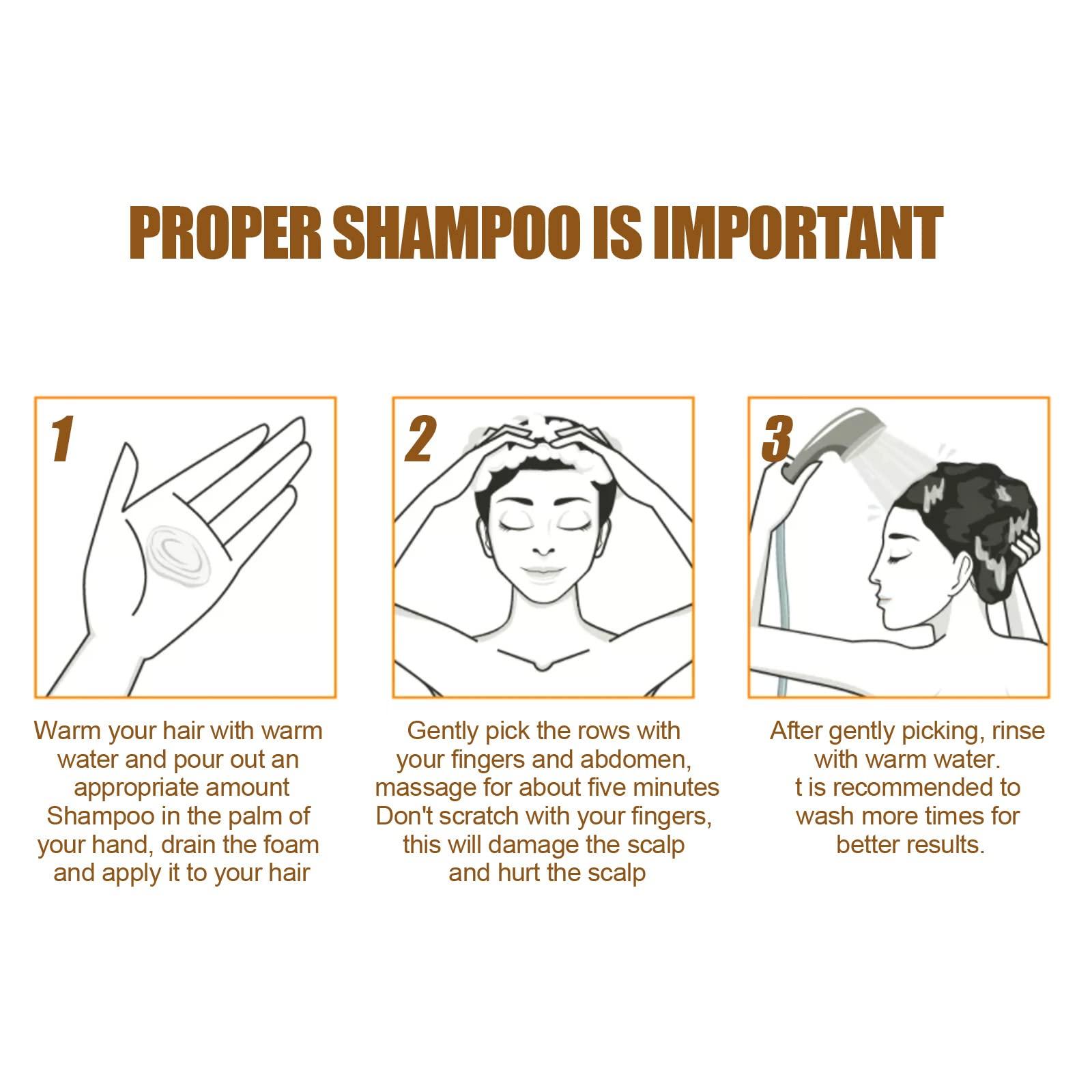 PROPER SHAMPOO IS IMPORTANT

1

Warm your hair with warm water and pour out an appropriate amount Shampoo in the palm of your hand, drain the foam and apply it to your hair

2

Gently pick the rows with your fingers and abdomen, massage for about five minutes Don't scratch with your fingers, this will damage the scalp and hurt the scalp

3

After gently picking, rinse with warm water.
t is recommended to wash more times for better results.