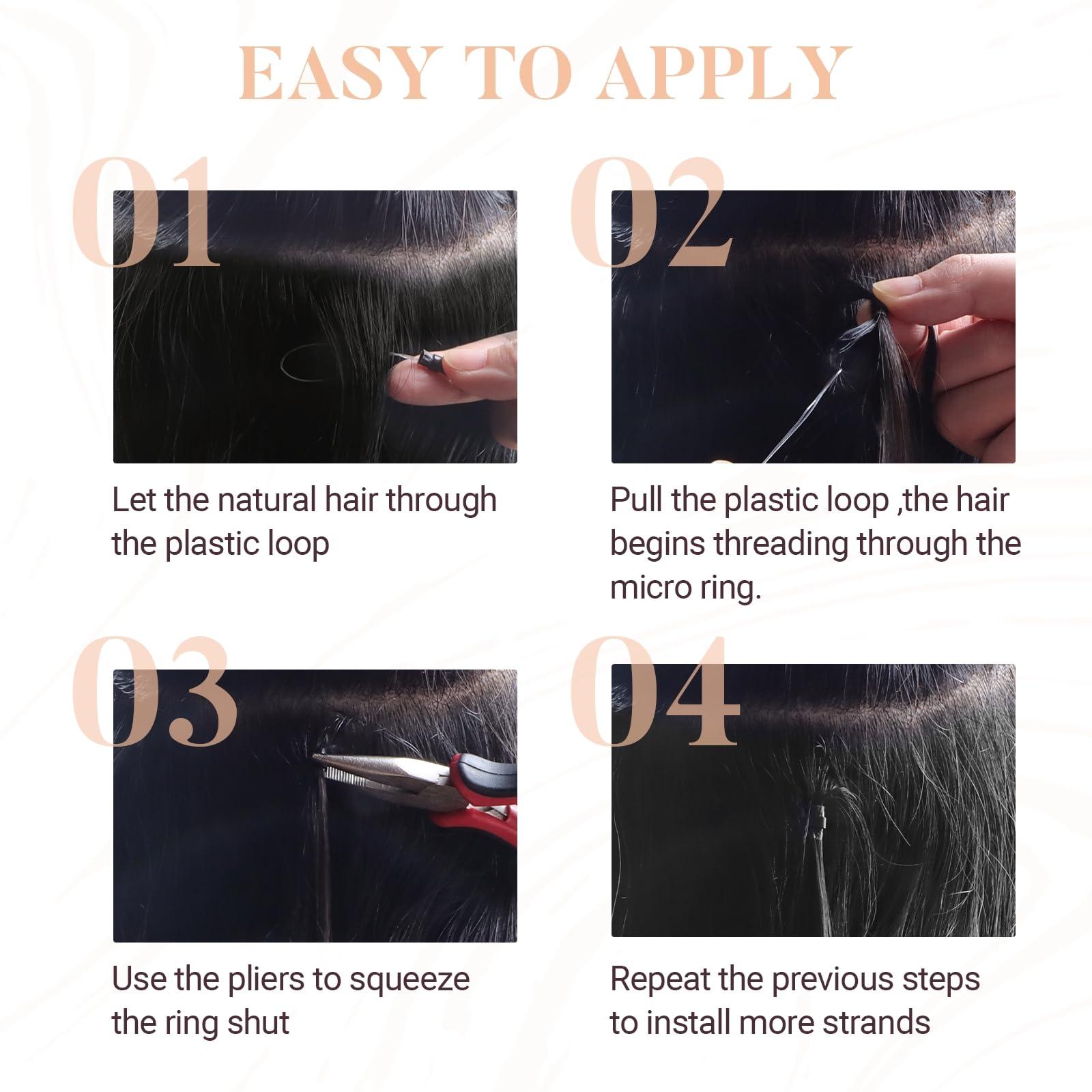 EASY TO APPLY

01

Let the natural hair through the plastic loop

02

Pull the plastic loop ,the hair begins threading through the micro ring.

03

Use the pliers to squeeze the ring shut

04

Repeat the previous steps to install more strands