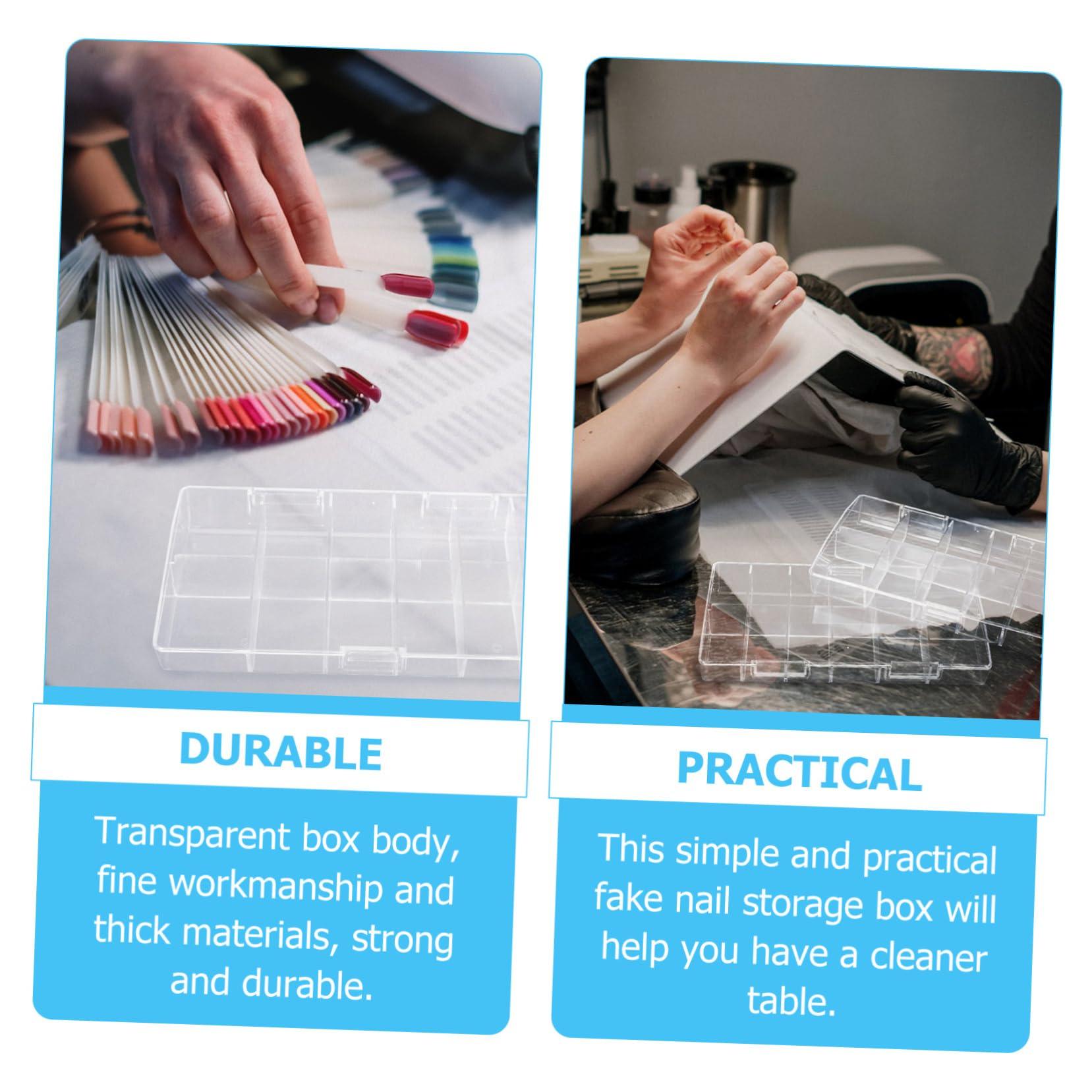 DURABLE

Transparent box body, fine workmanship and thick materials, strong and durable.

PRACTICAL

This simple and practical fake nail storage box will help you have a cleaner table.