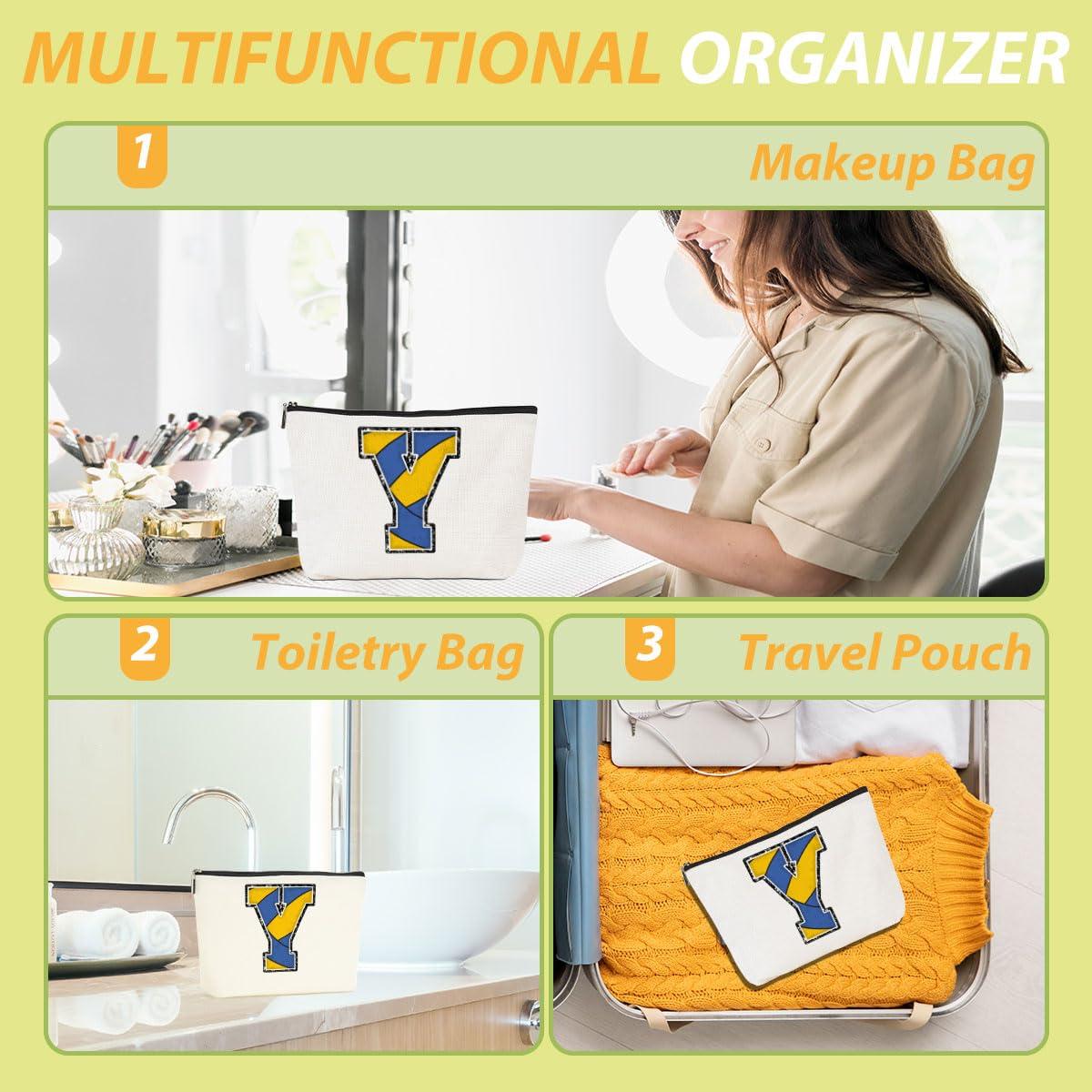 MULTIFUNCTIONAL ORGANIZER

1 Makeup Bag

Y

2 Toiletry Bag

Y

3 Travel Pouch

Y