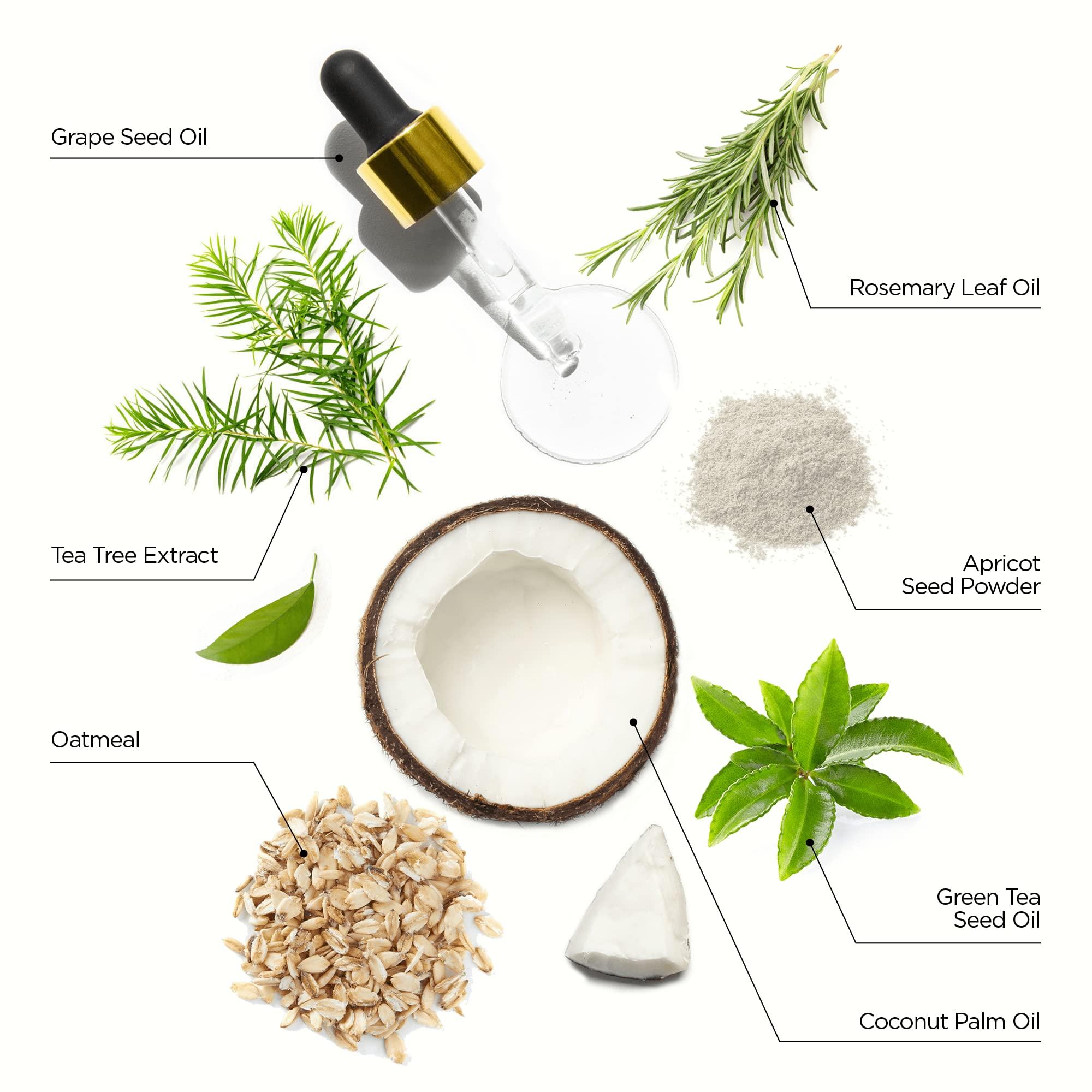 Grape Seed Oil

Rosemary Leaf Oil

Tea Tree Extract

Apricot Seed Powder

Oatmeal

Green Tea Seed Oil

Coconut Palm Oil