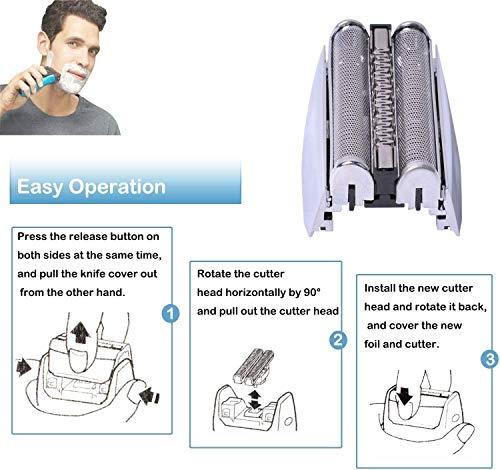 Easy Operation

Press the release button on both sides at the same time, and pull the knife cover out from the other hand.

1

Rotate the cutter head horizontally by 90° and pull out the cutter head

2

Install the new cutter head and rotate it back, and cover the new foil and cutter.

3