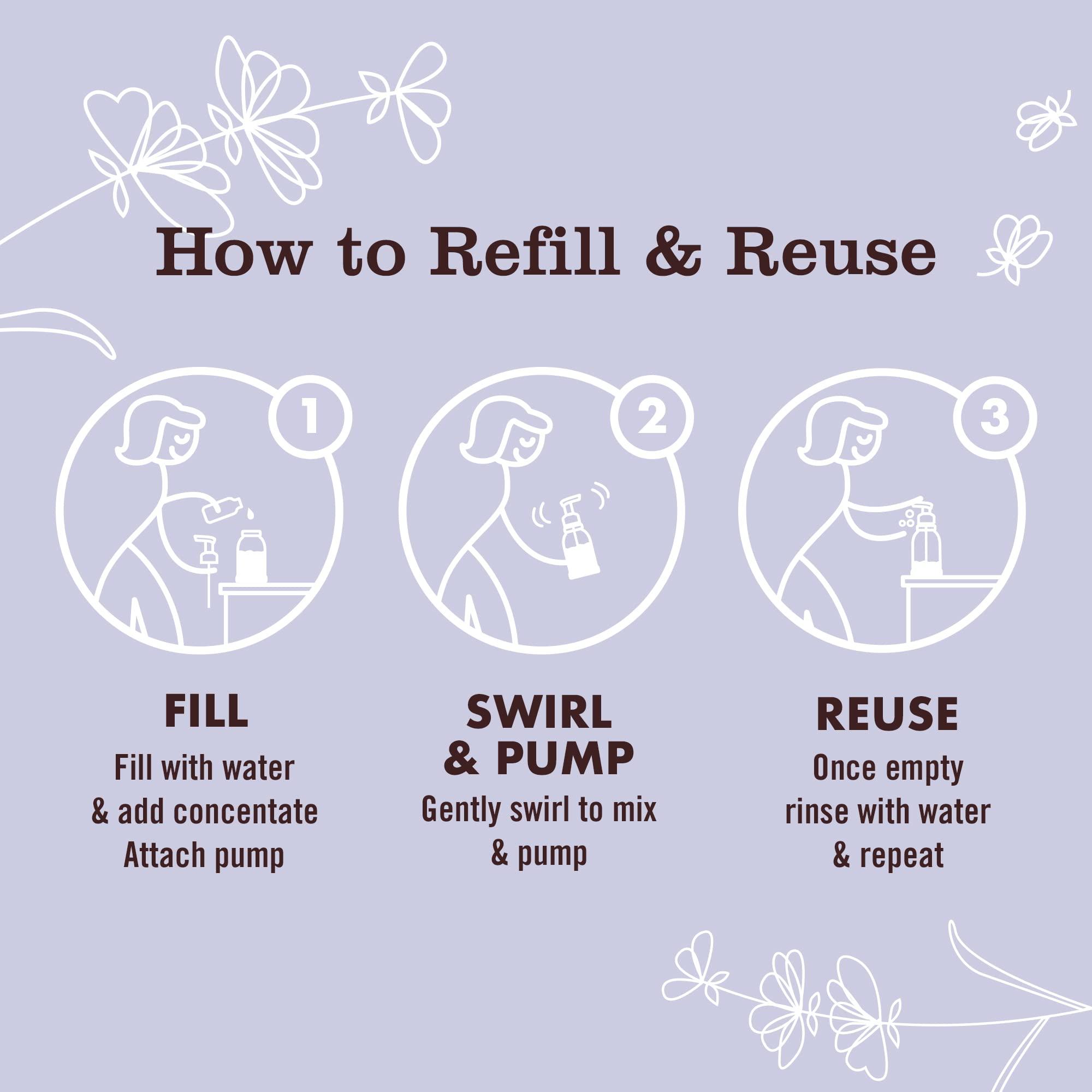 How to Refill & Reuse

1

FILL
Fill with water & add concentate Attach pump

2

SWIRL & PUMP
Gently swirl to mix & pump

3

REUSE
Once empty rinse with water & repeat