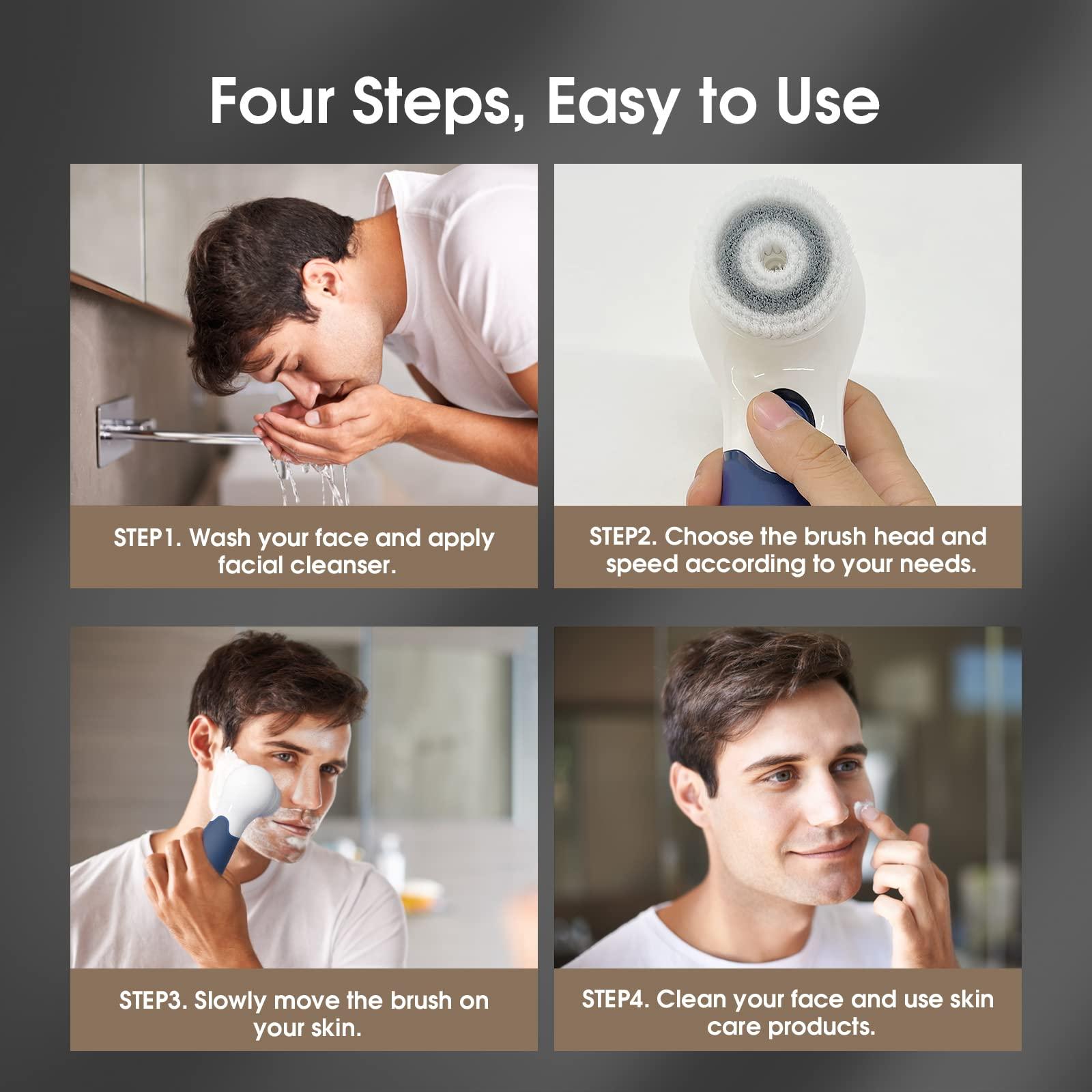 Four Steps, Easy to Use

STEP1. Wash your face and apply facial cleanser.

STEP2. Choose the brush head and speed according to your needs.

STEP3. Slowly move the brush on your skin.

STEP4. Clean your face and use skin care products.